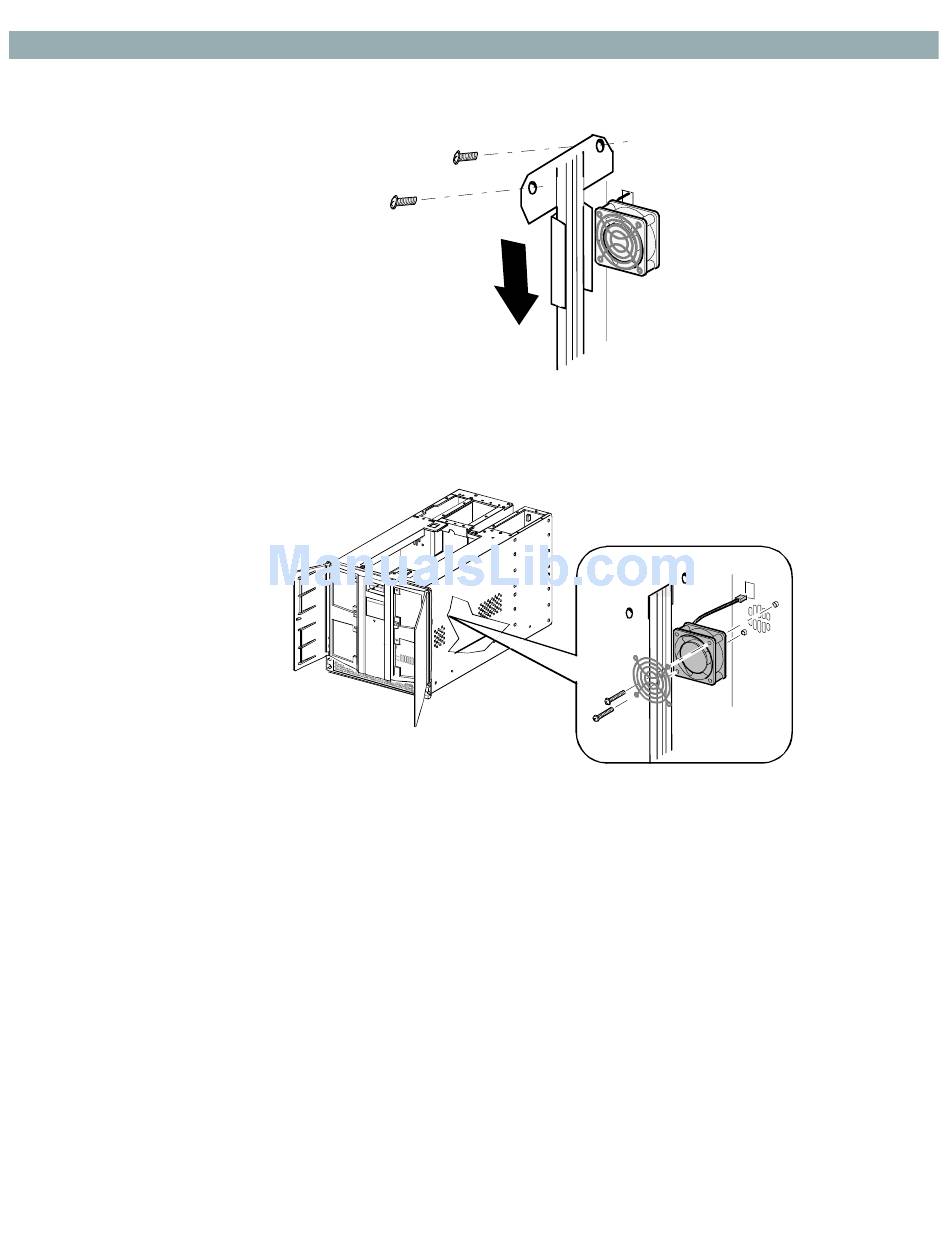 ManualsLib.com