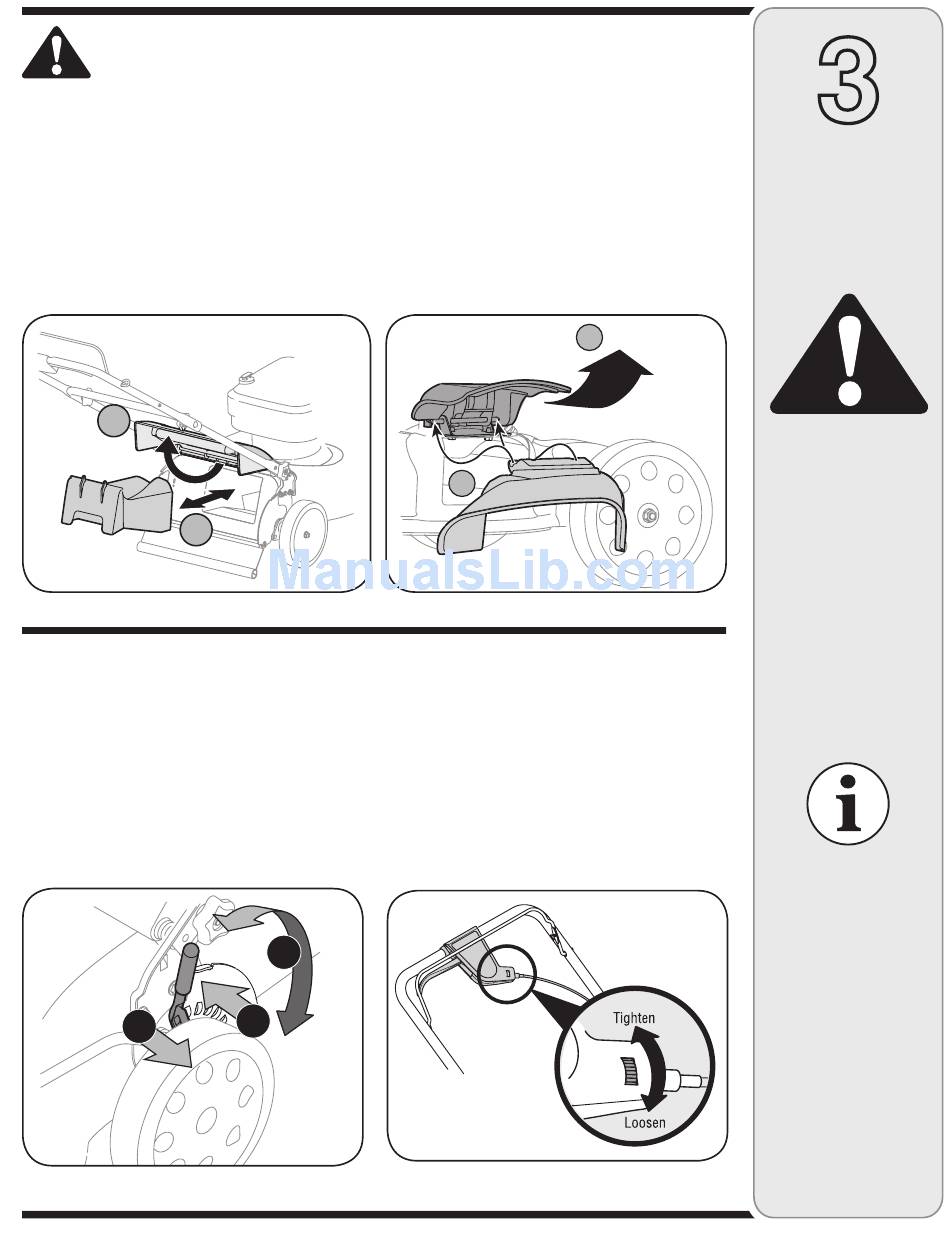 3

ManualsLib.com

Tighten

Loosen