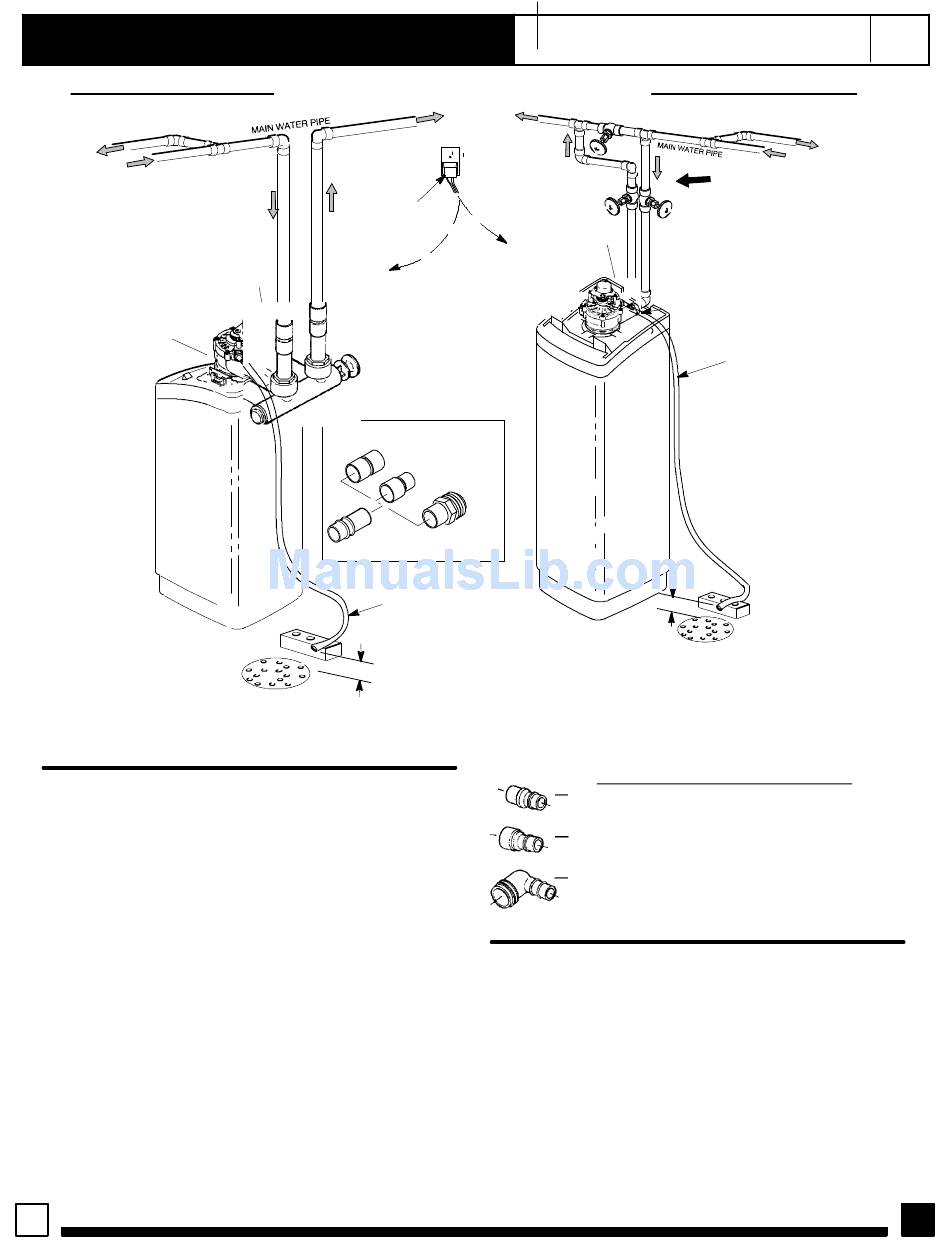 MAIN WATER PIPE

MAIN WATER PIPE

ManualsLib.com