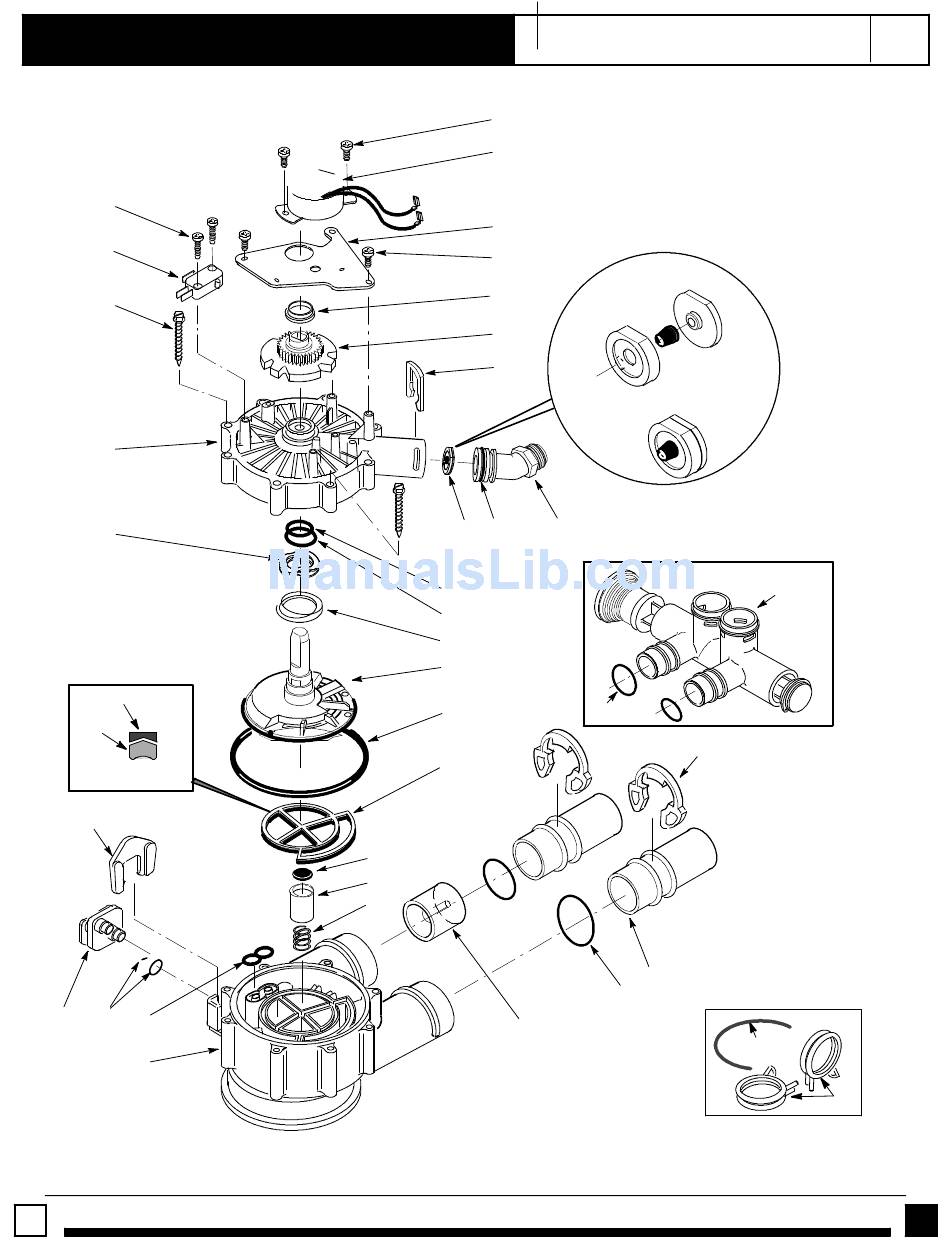 ManualsLib.com