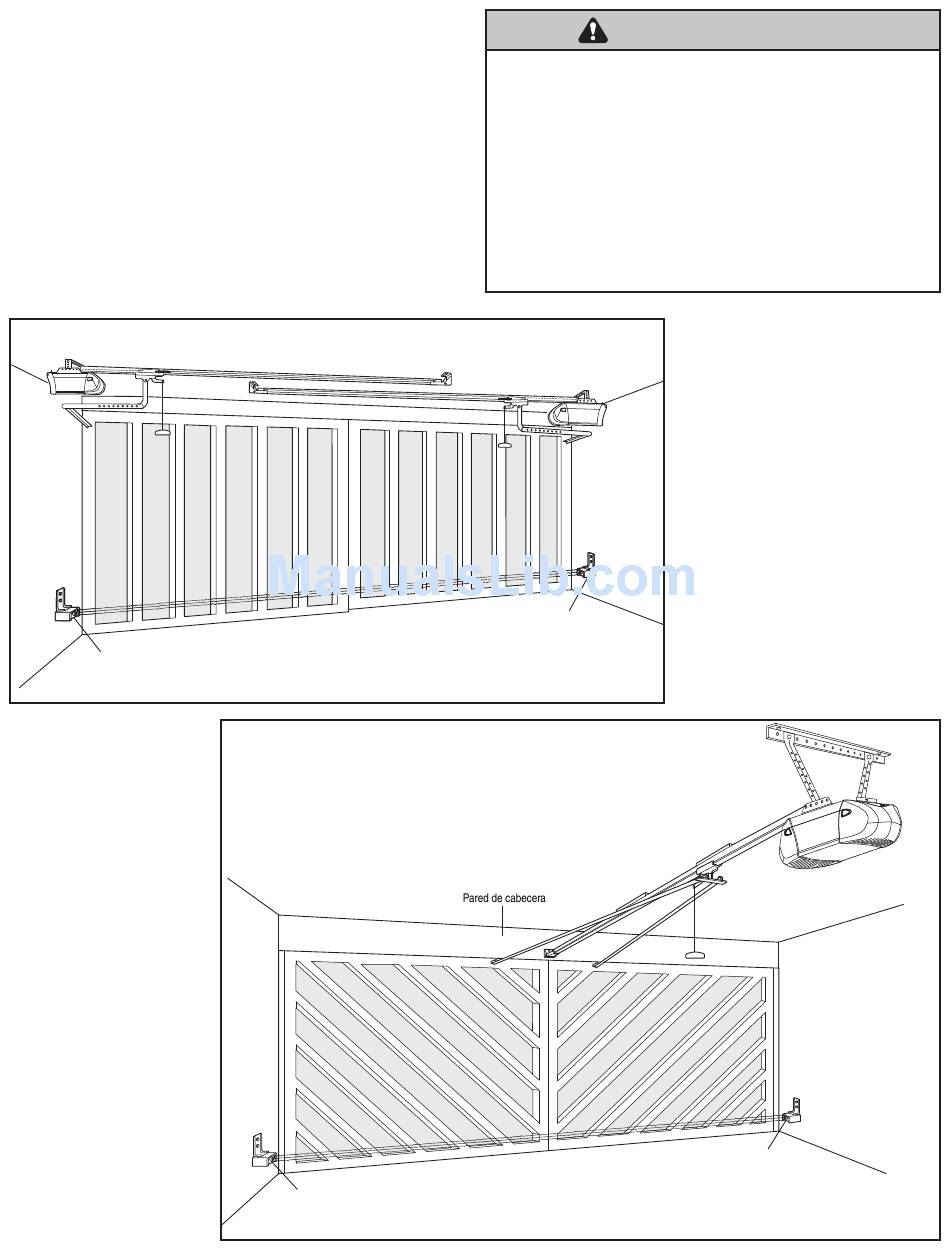 ManualsLib.com

Pared de cabecera