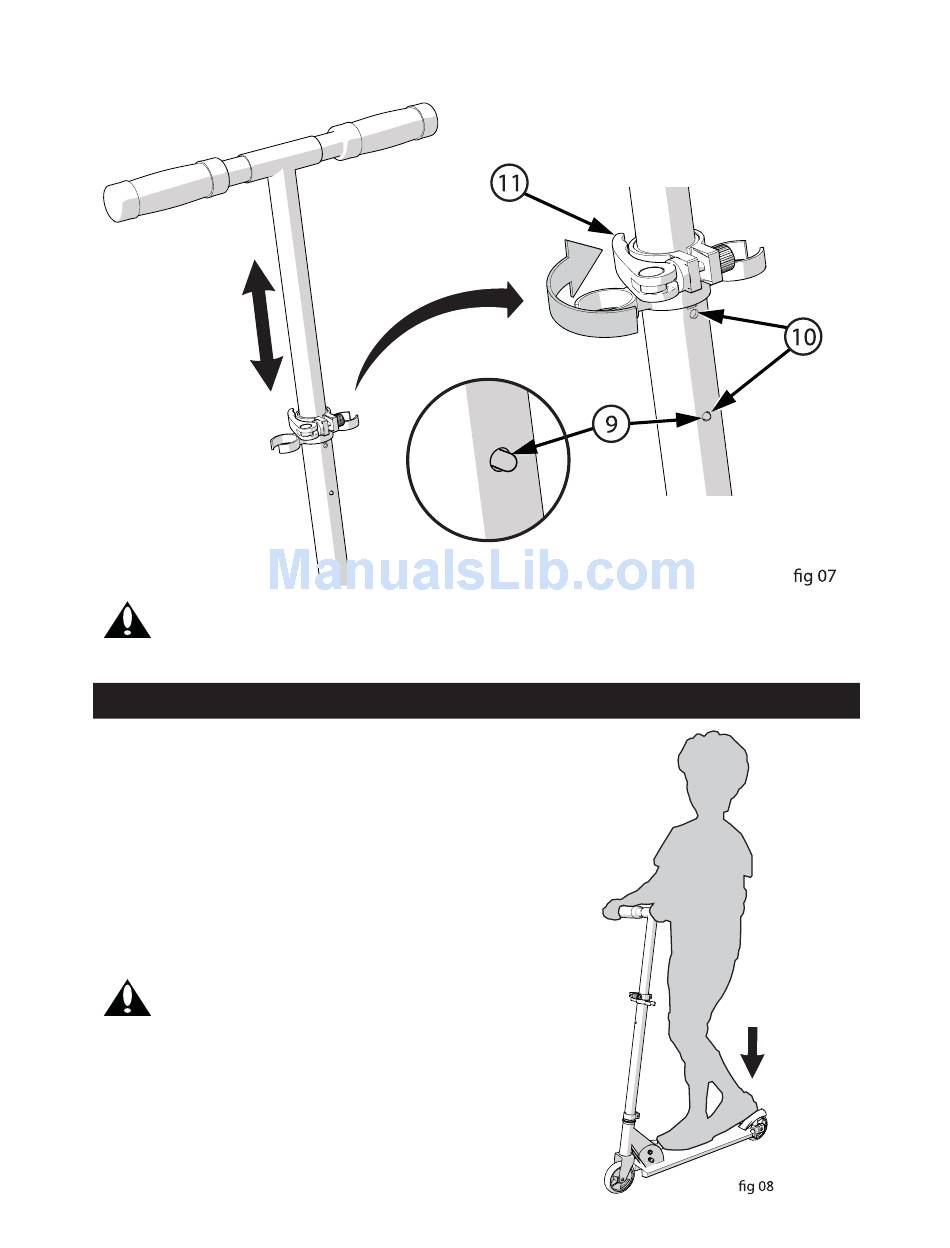 11

10

9

ManualsLib.com

fig 07

fig 08