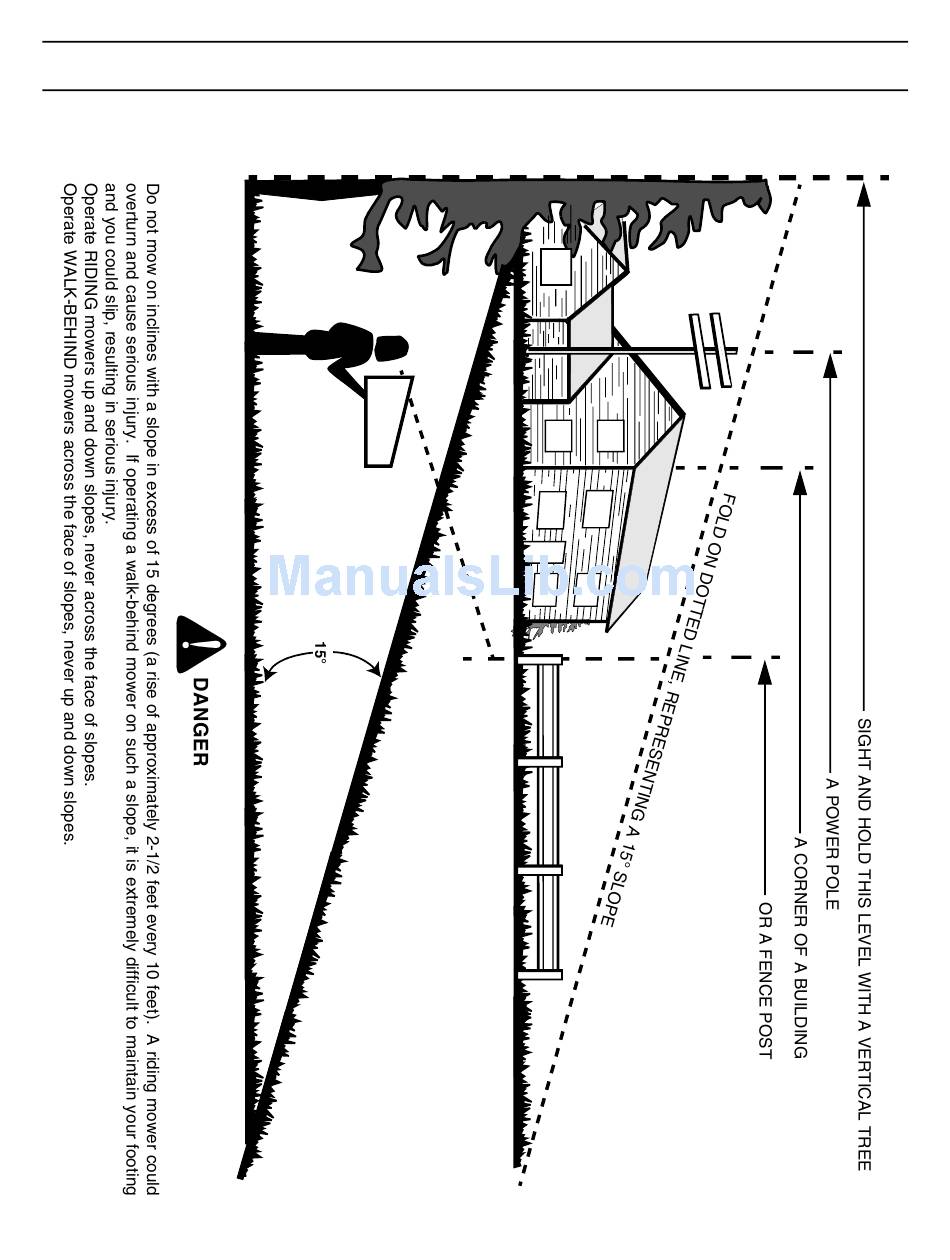 SIGHT AND HOLD THIS LEVEL WITH A VERTICAL TREE

A POWER POLE

A CORNER OF A BUILDING

OR A FENCE POST

FOLD ON DOTTED LINE, REPRESENTING A 15° SLOPE

ManualsLib.com

15°

DANGER

Do not mow on inclines with a slope in excess of 15 degrees (a rise of approximately 2-1/2 feet every 10 feet). A riding mower could overturn and cause serious injury. If operating a walk-behind mower on such a slope, it is extremely difficult to maintain your footing and you could slip, resulting in serious injury.
Operate RIDING mowers up and down slopes, never across the face of slopes.
Operate WALK-BEHIND mowers across the face of slopes, never up and down slopes.