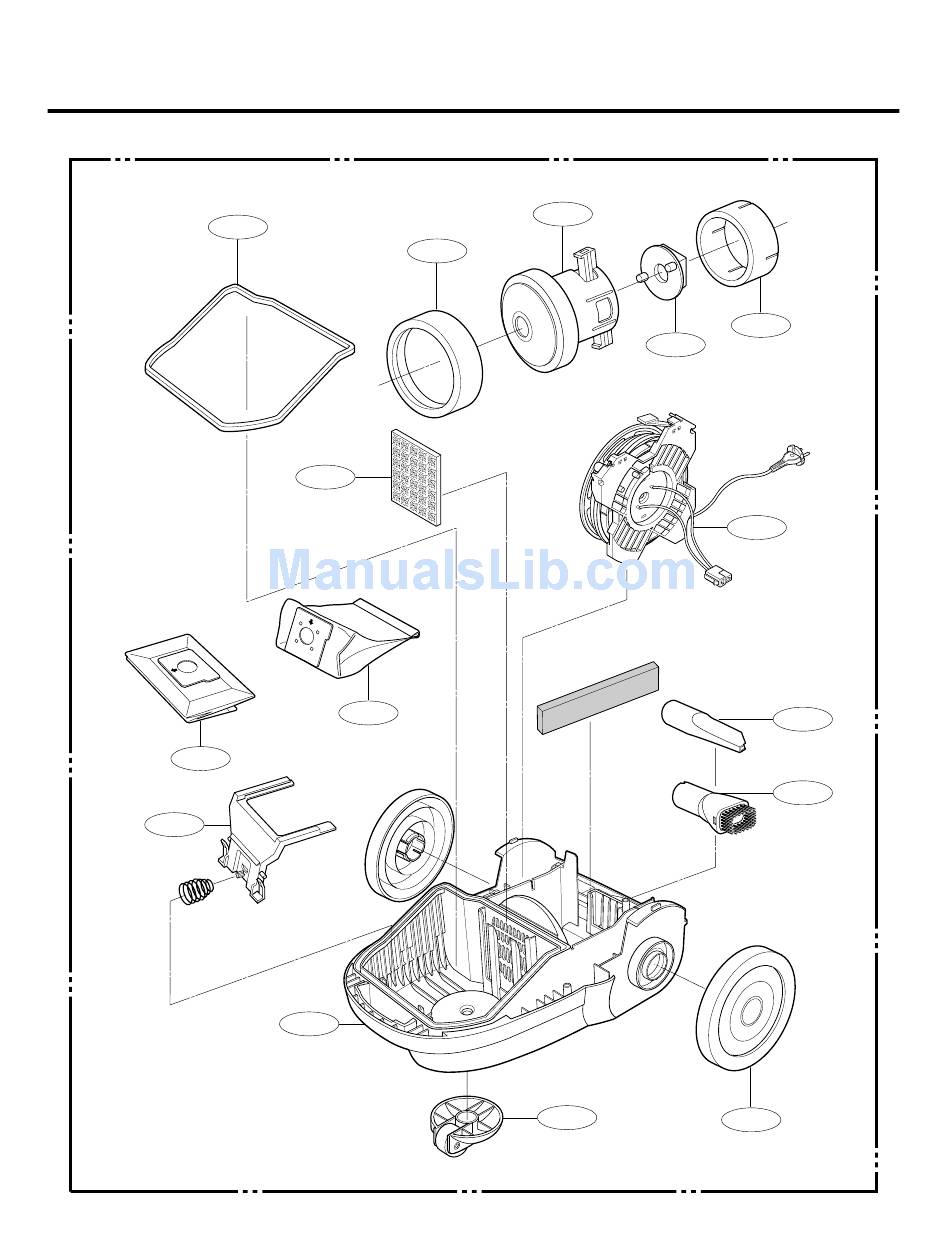 ManualsLib.com