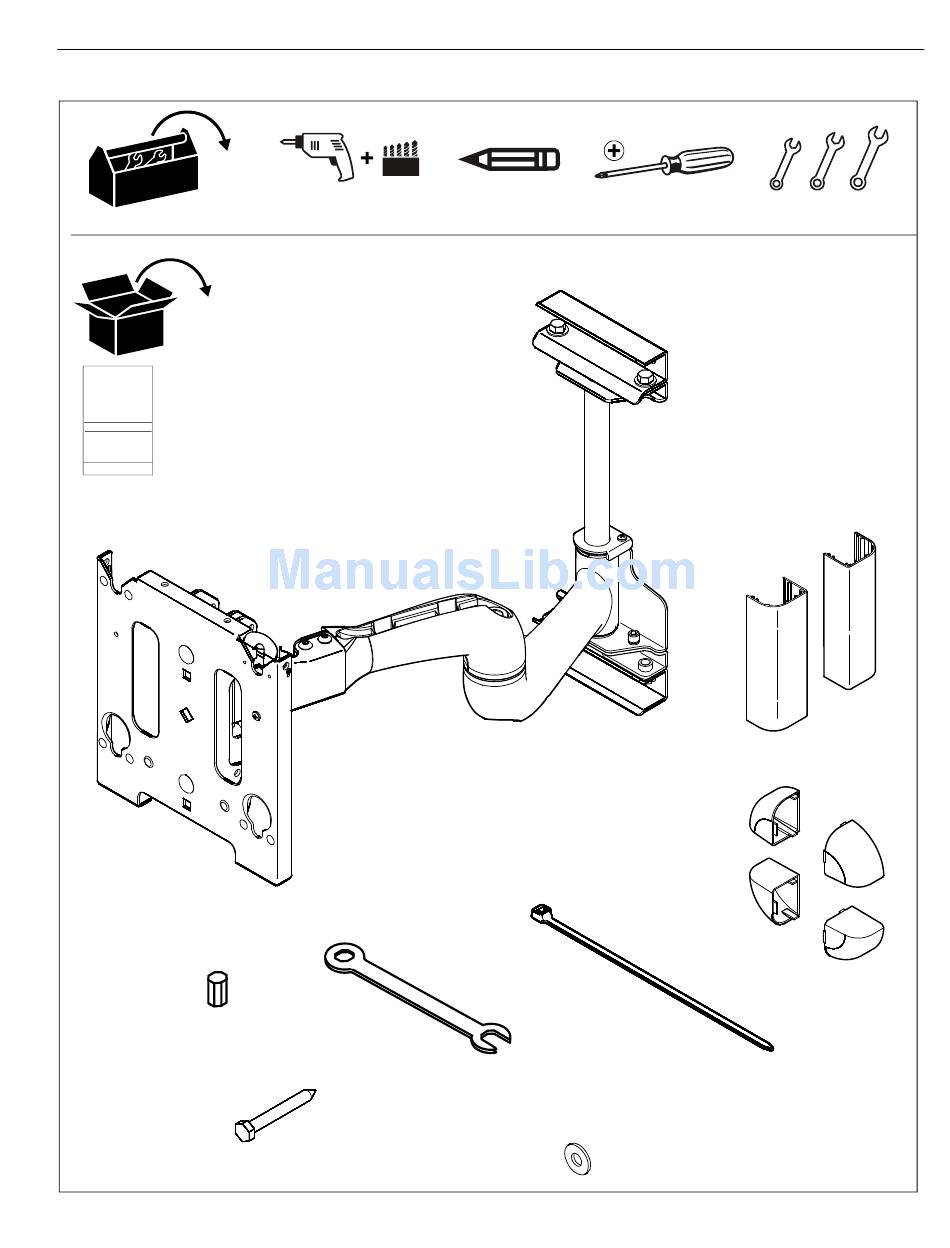 ManualsLib.com