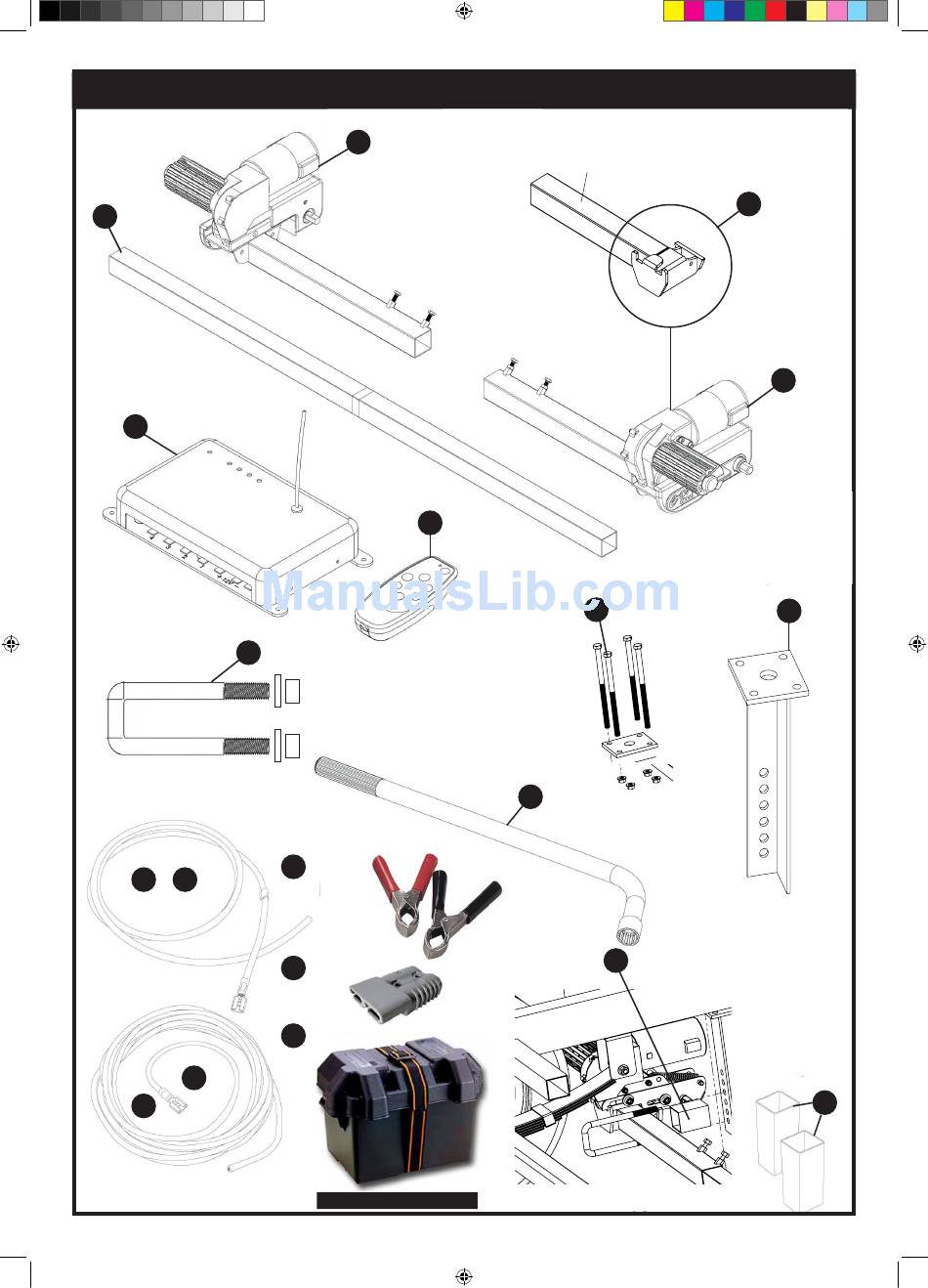 ManualsLib.com