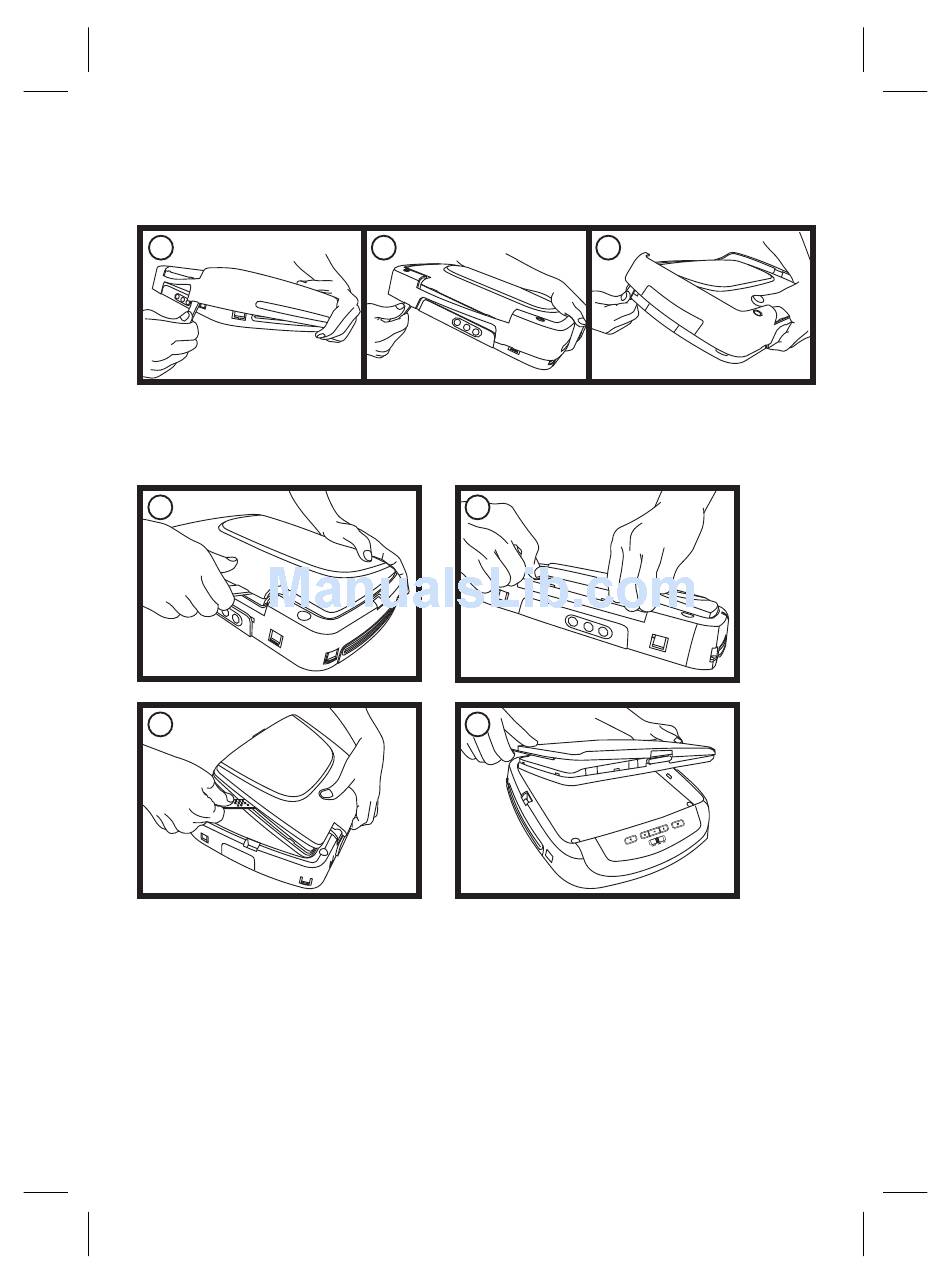 ManualsLib.com