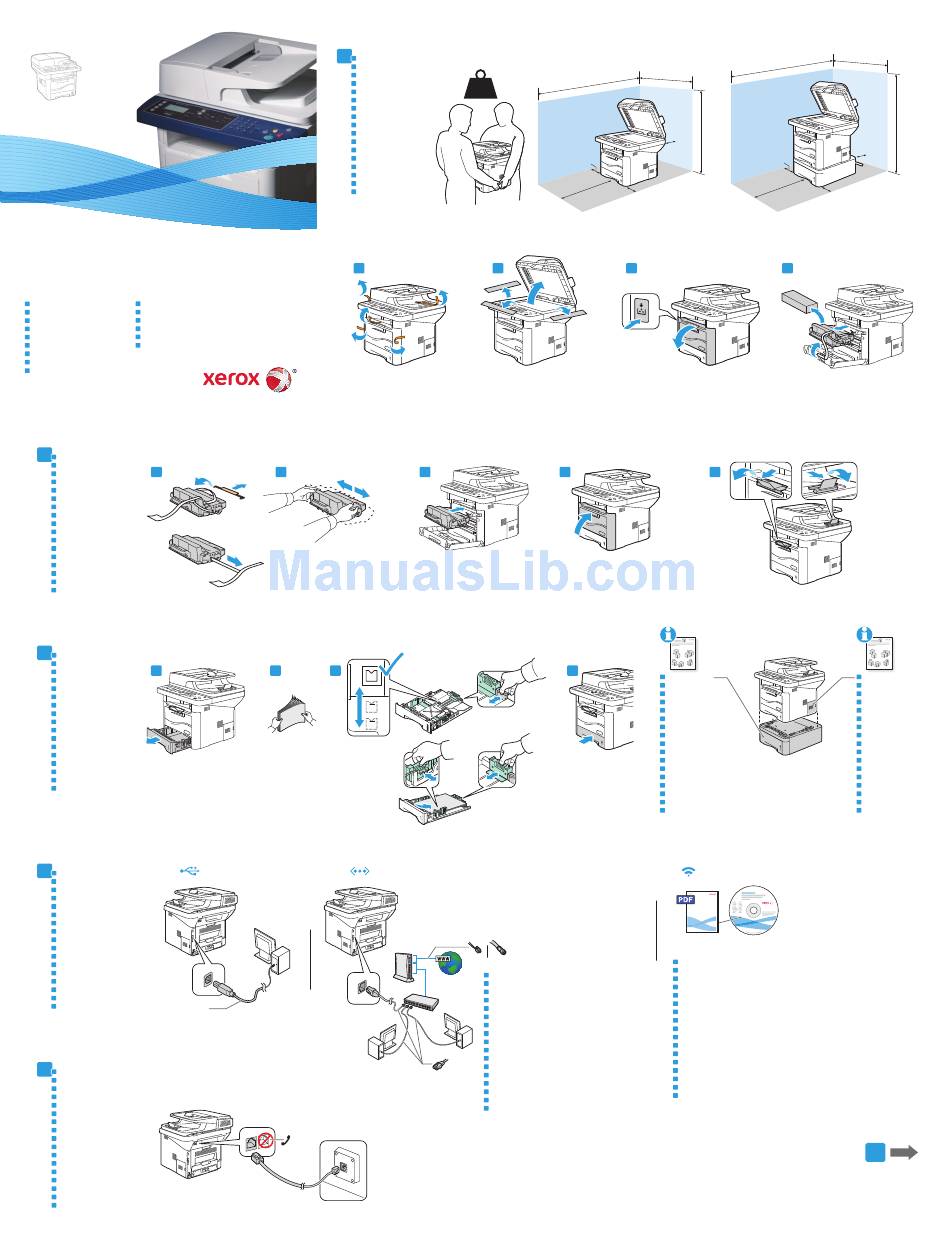 xerox

ManualsLib.com

PDF