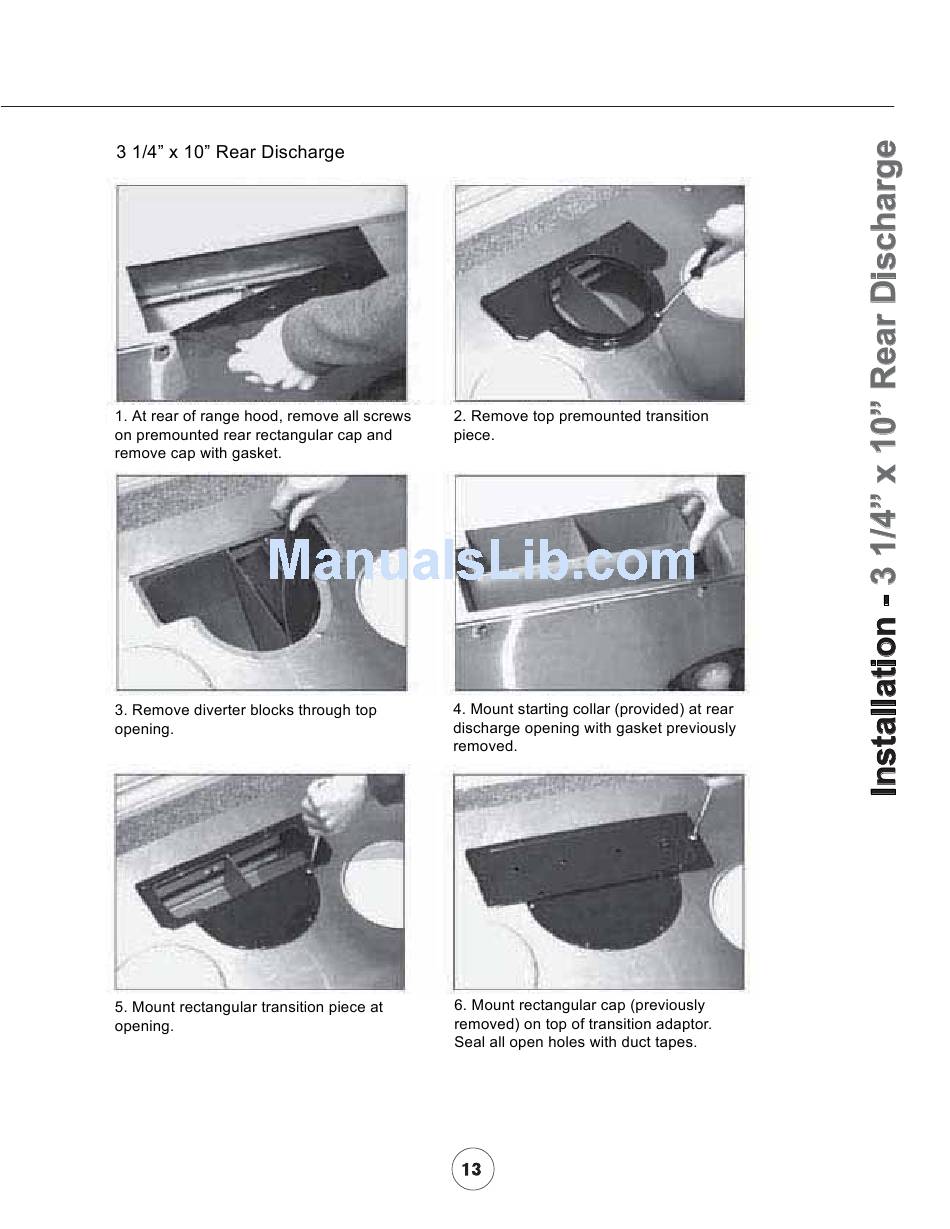 3 1/4” x 10” Rear Discharge

1. At rear of range hood, remove all screws on premounted rear rectangular cap and remove cap with gasket.

2. Remove top premounted transition piece.

ManualsLib.com

3. Remove diverter blocks through top opening.

4. Mount starting collar (provided) at rear discharge opening with gasket previously removed.

5. Mount rectangular transition piece at opening.

6. Mount rectangular cap (previously removed) on top of transition adaptor. Seal all open holes with duct tapes.

Installation - 3 1/4” x 10” Rear Discharge

13