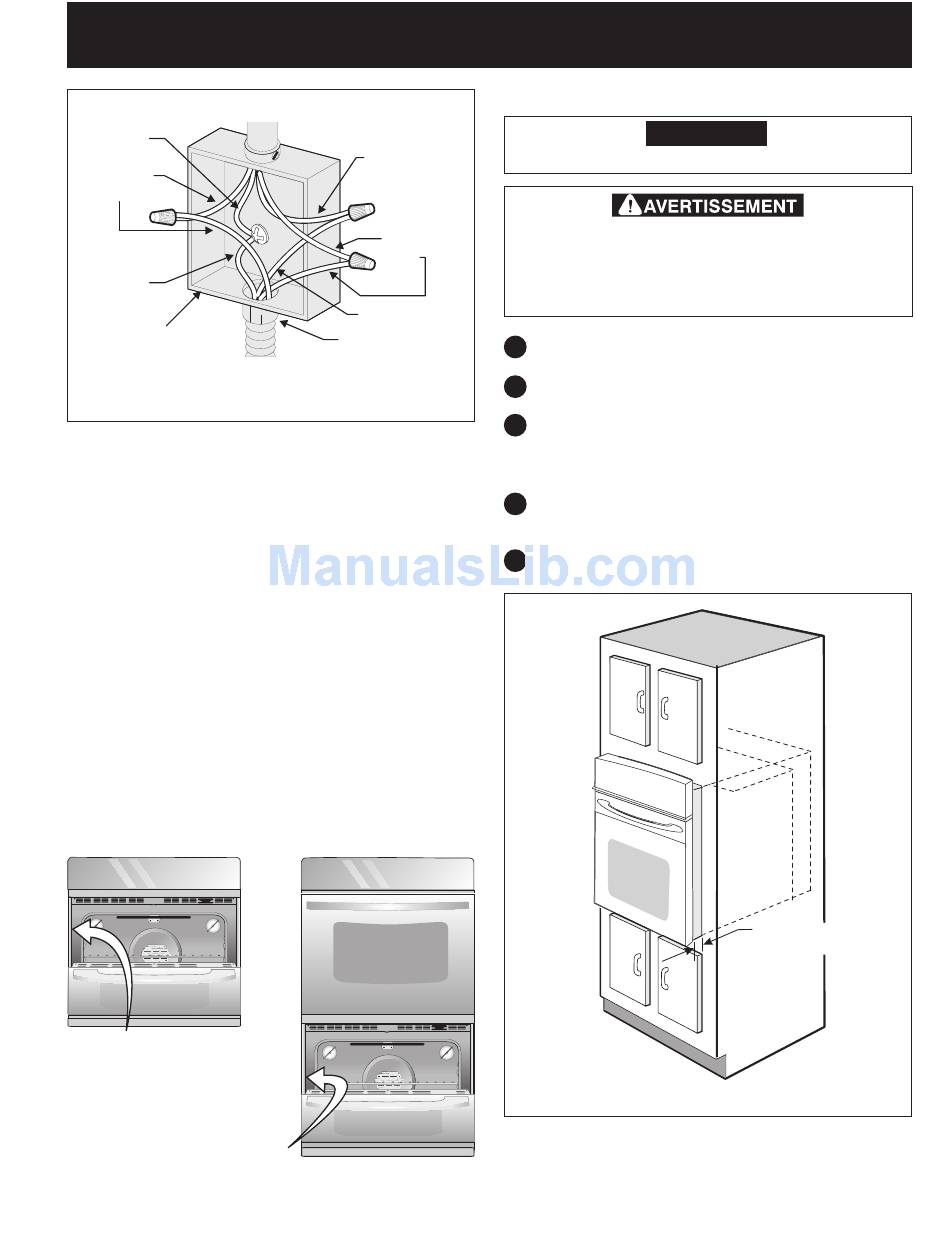 AVERTISSEMENT

ManualsLib.com