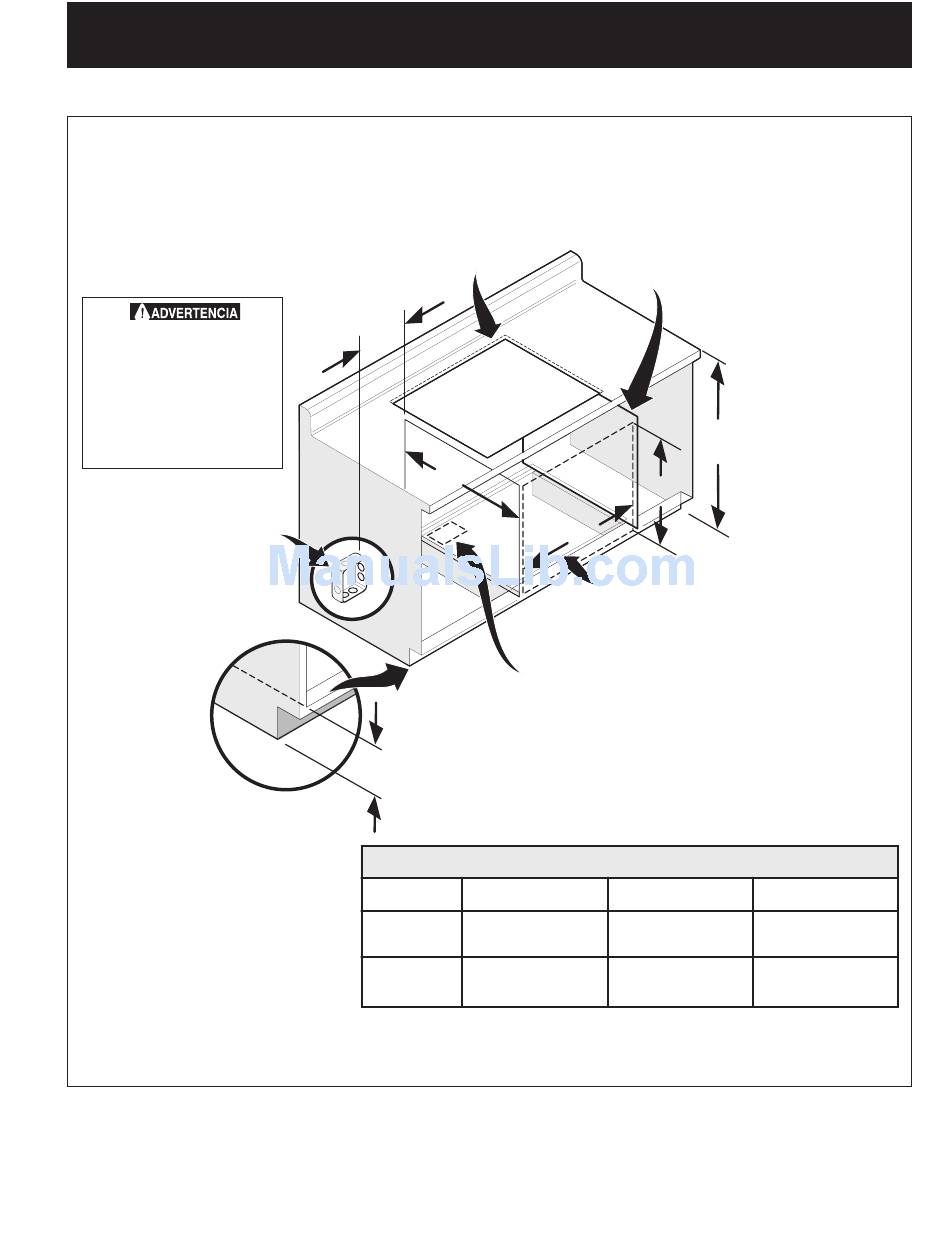 ADVERTENCIA

ManualsLib.com