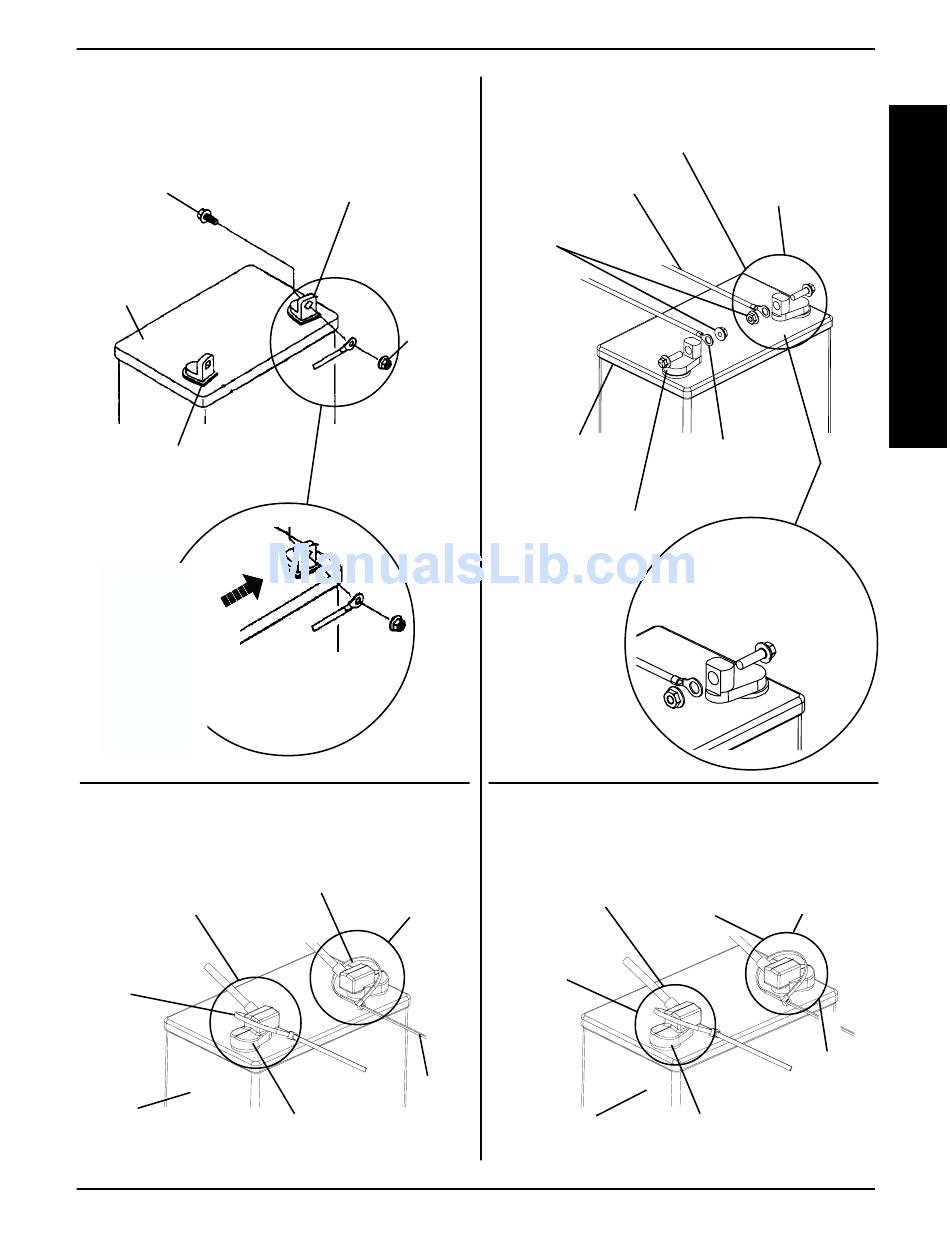 ManualsLib.com