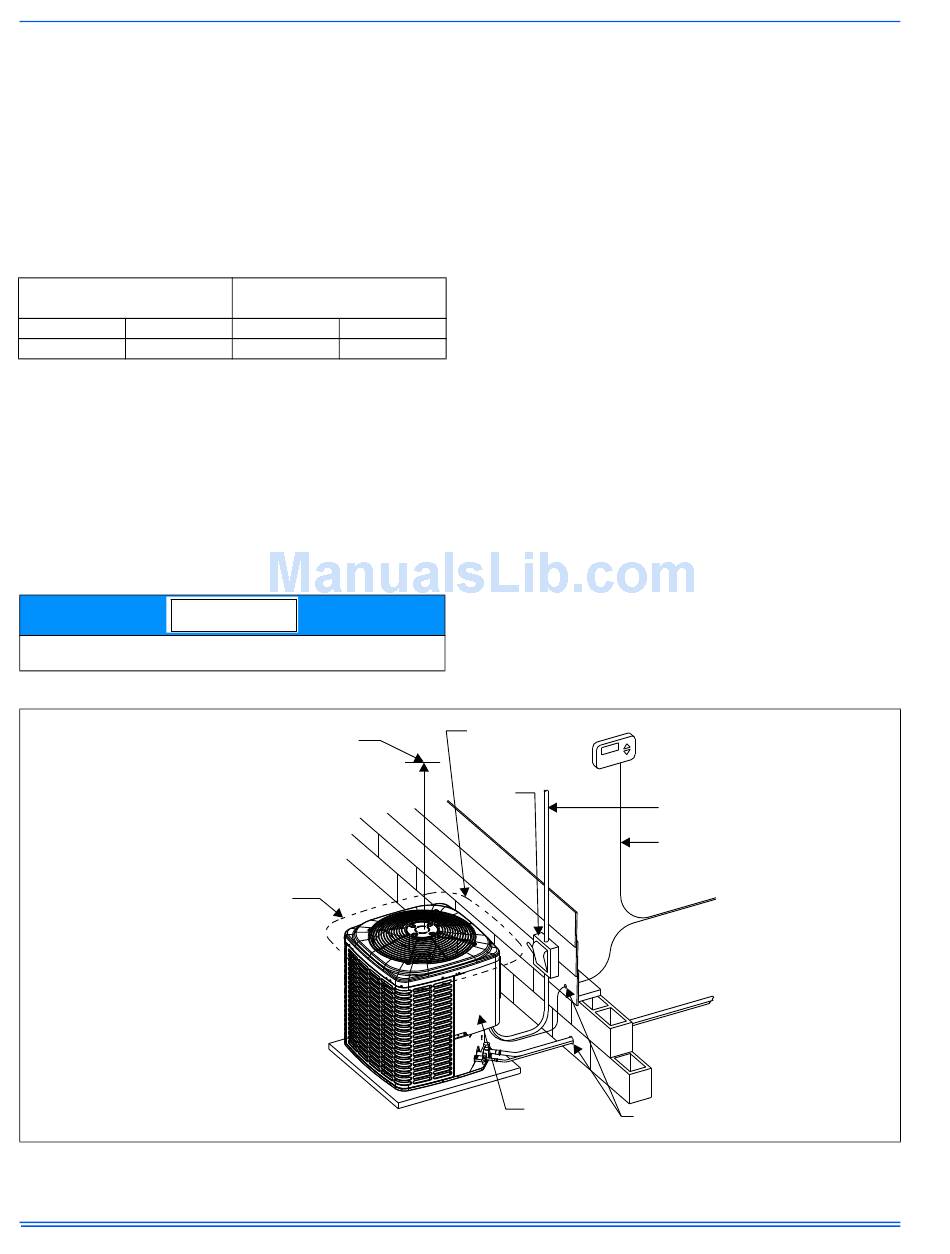 ManualsLib.com