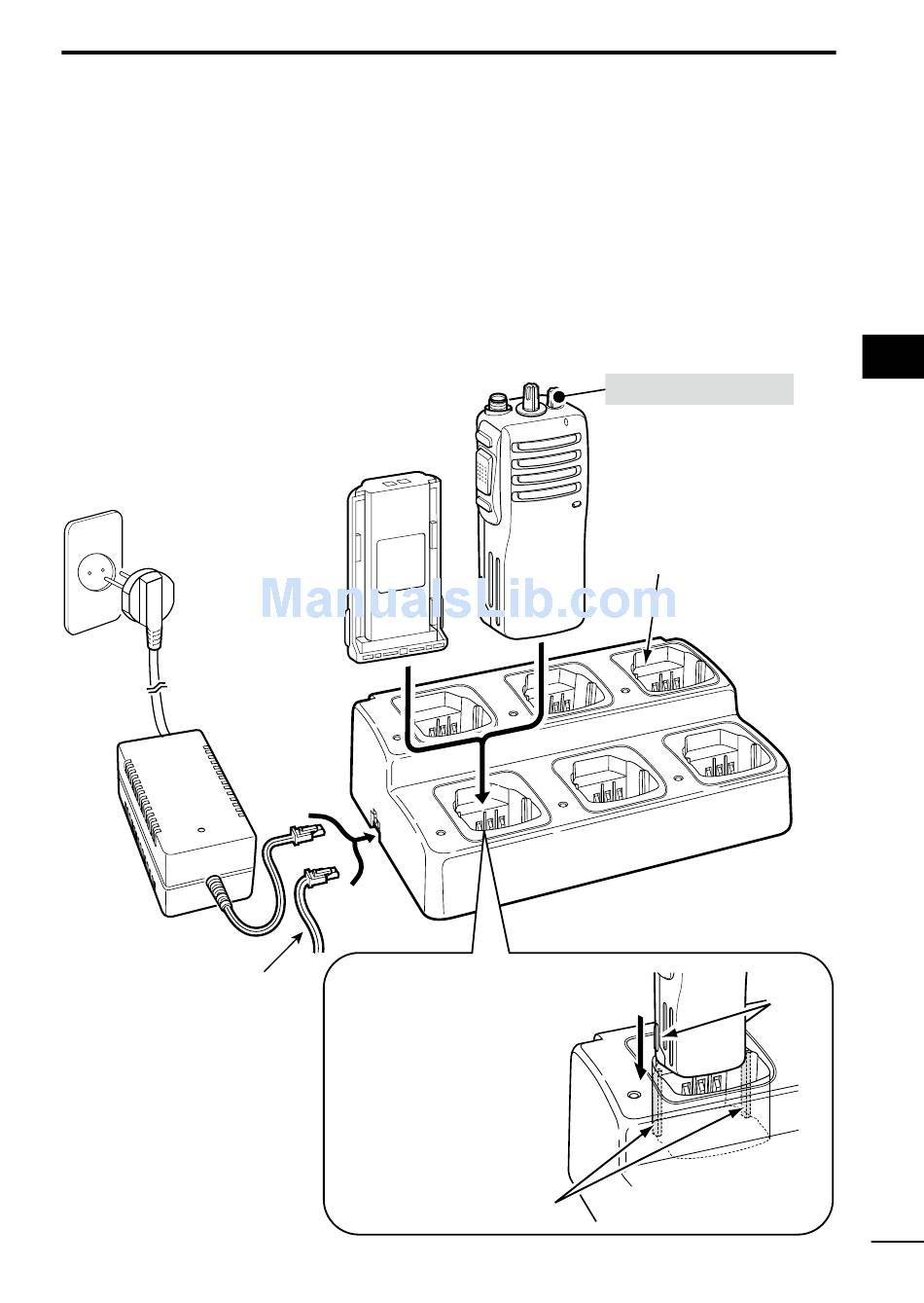 ManualsLib.com