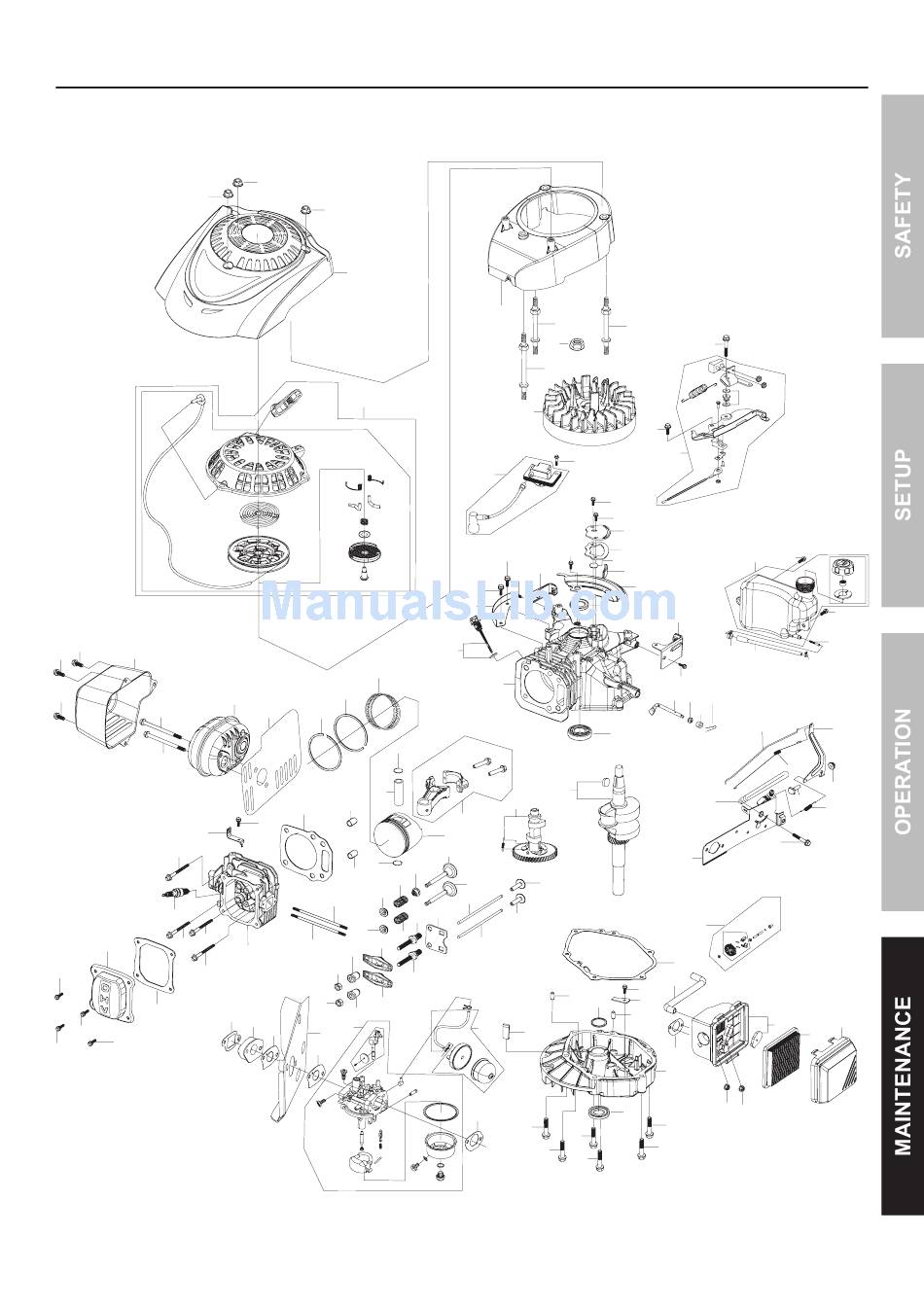 SAFETY

SETUP

OPERATION

MAINTENANCE

ManualsLib.com