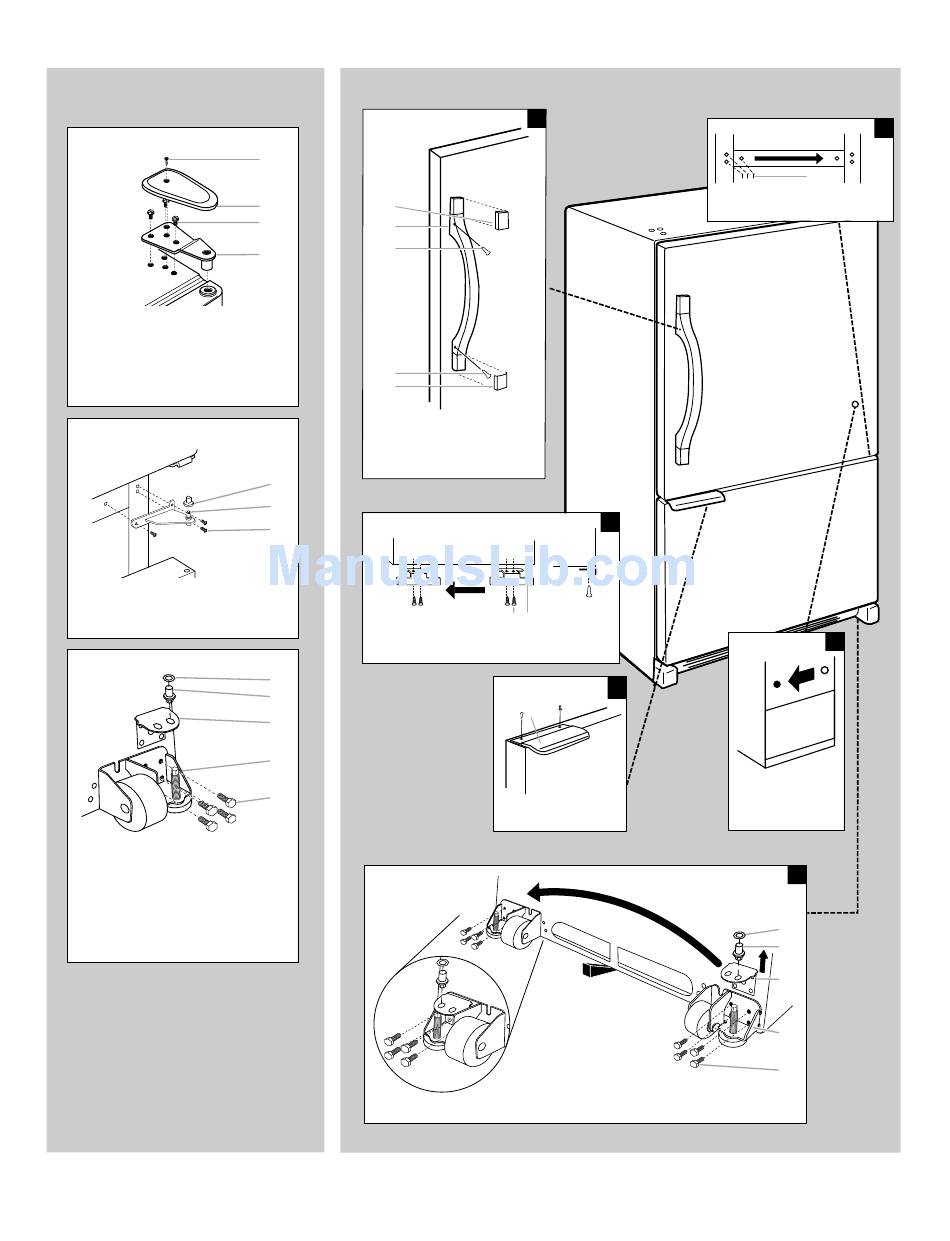 ManualsLib.com