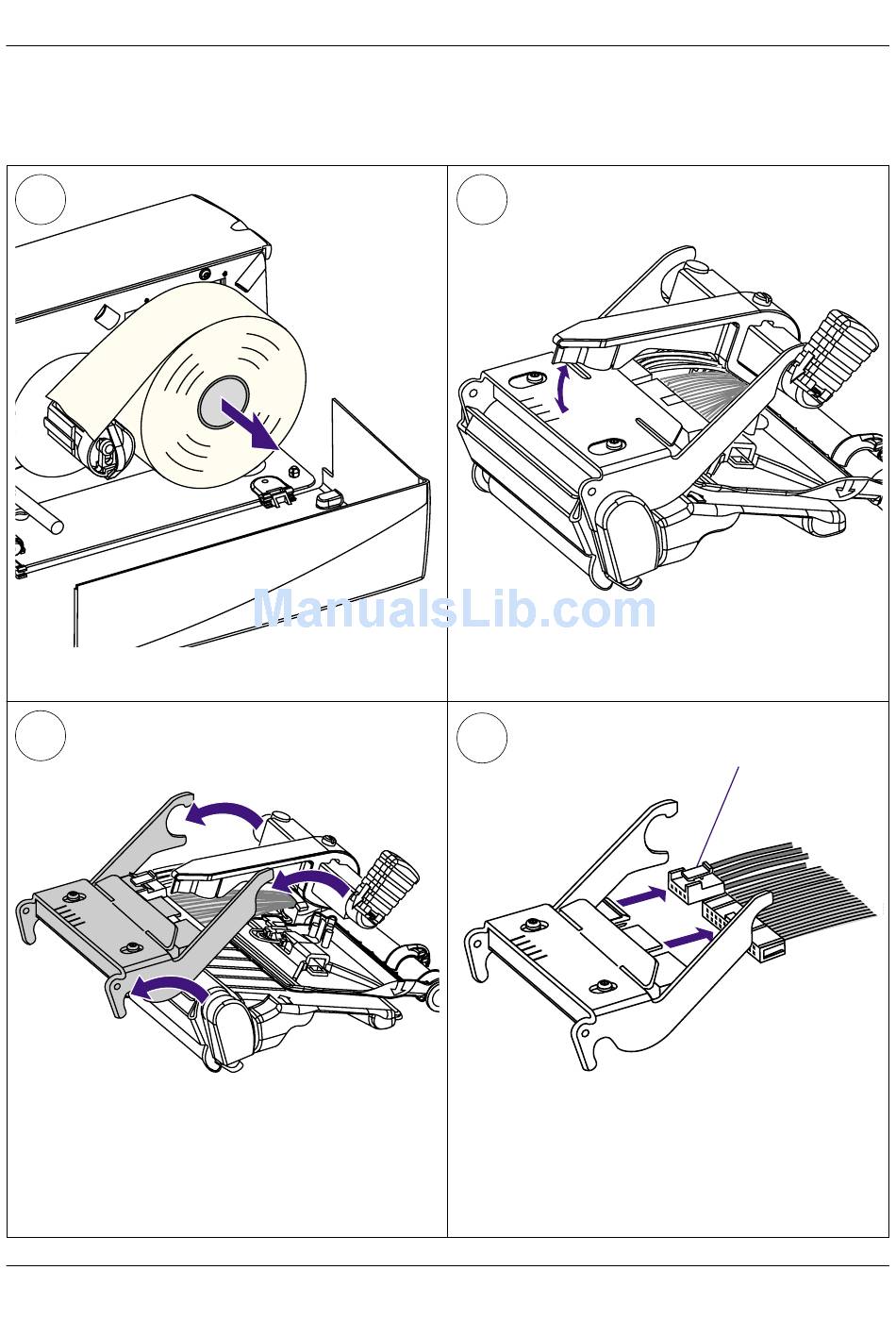 ManualsLib.com