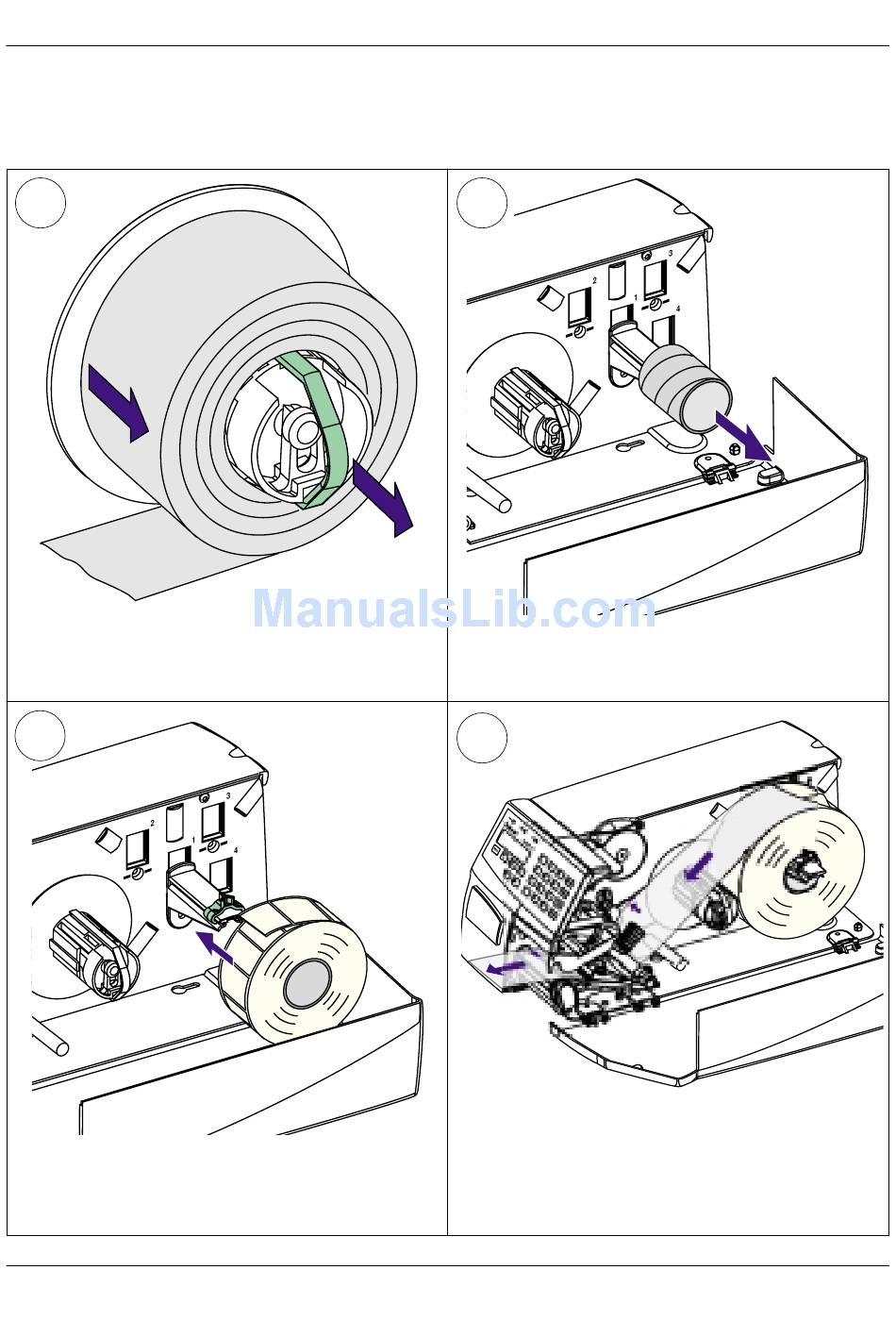 2
3
1
4

ManualsLib.com

2
3
1
4