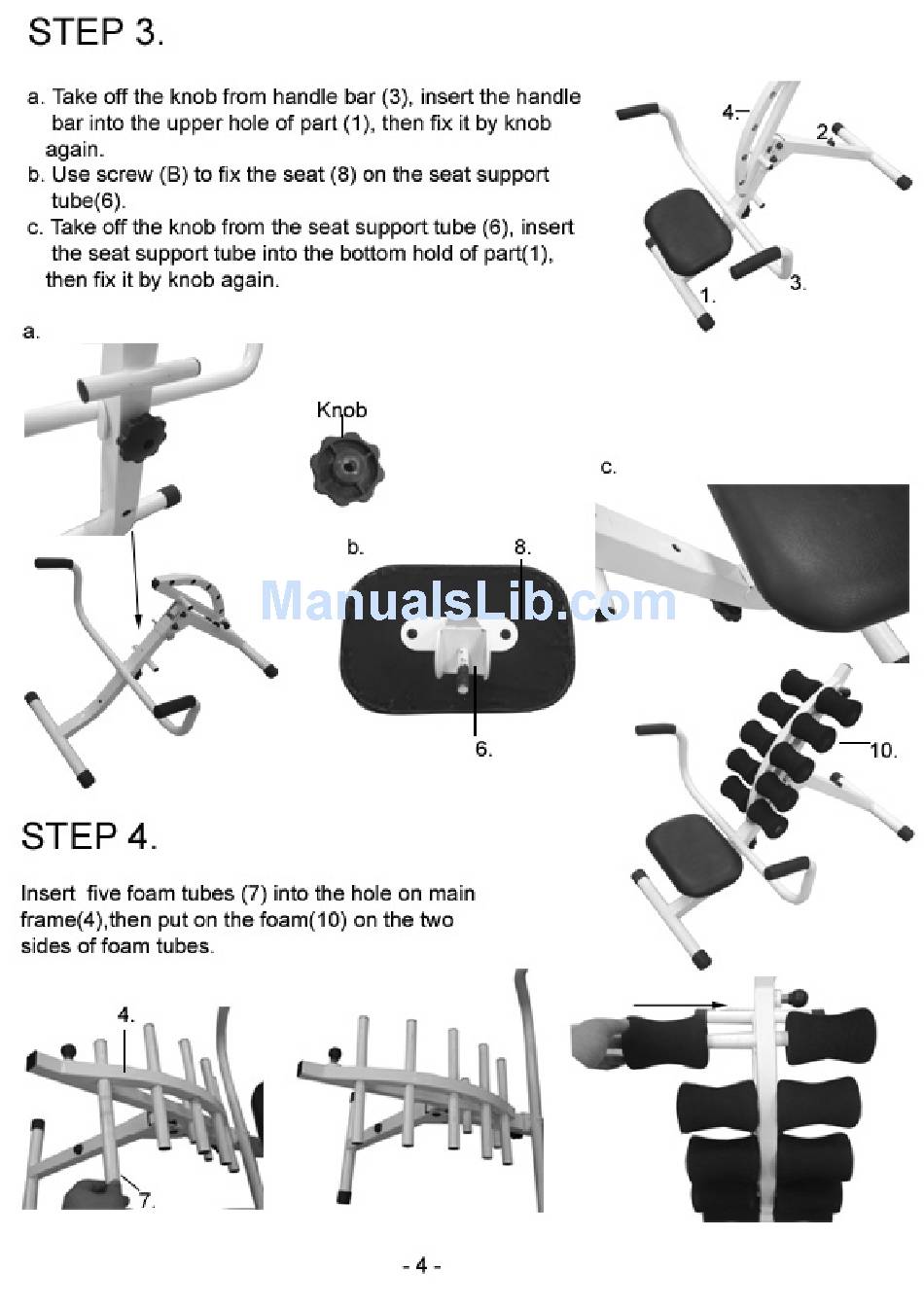 STEP 3.

a. Take off the knob from handle bar (3), insert the handle bar into the upper hole of part (1), then fix it by knob again.
b. Use screw (B) to fix the seat (8) on the seat support tube(6).
c. Take off the knob from the seat support tube (6), insert the seat support tube into the bottom hold of part(1), then fix it by knob again.

4.
2.
1.
3.

a.

Knob

b.
8.
6.

c.

ManualsLib.com

10.

STEP 4.

Insert five foam tubes (7) into the hole on main frame(4),then put on the foam(10) on the two sides of foam tubes.

4.
7.

- 4 -