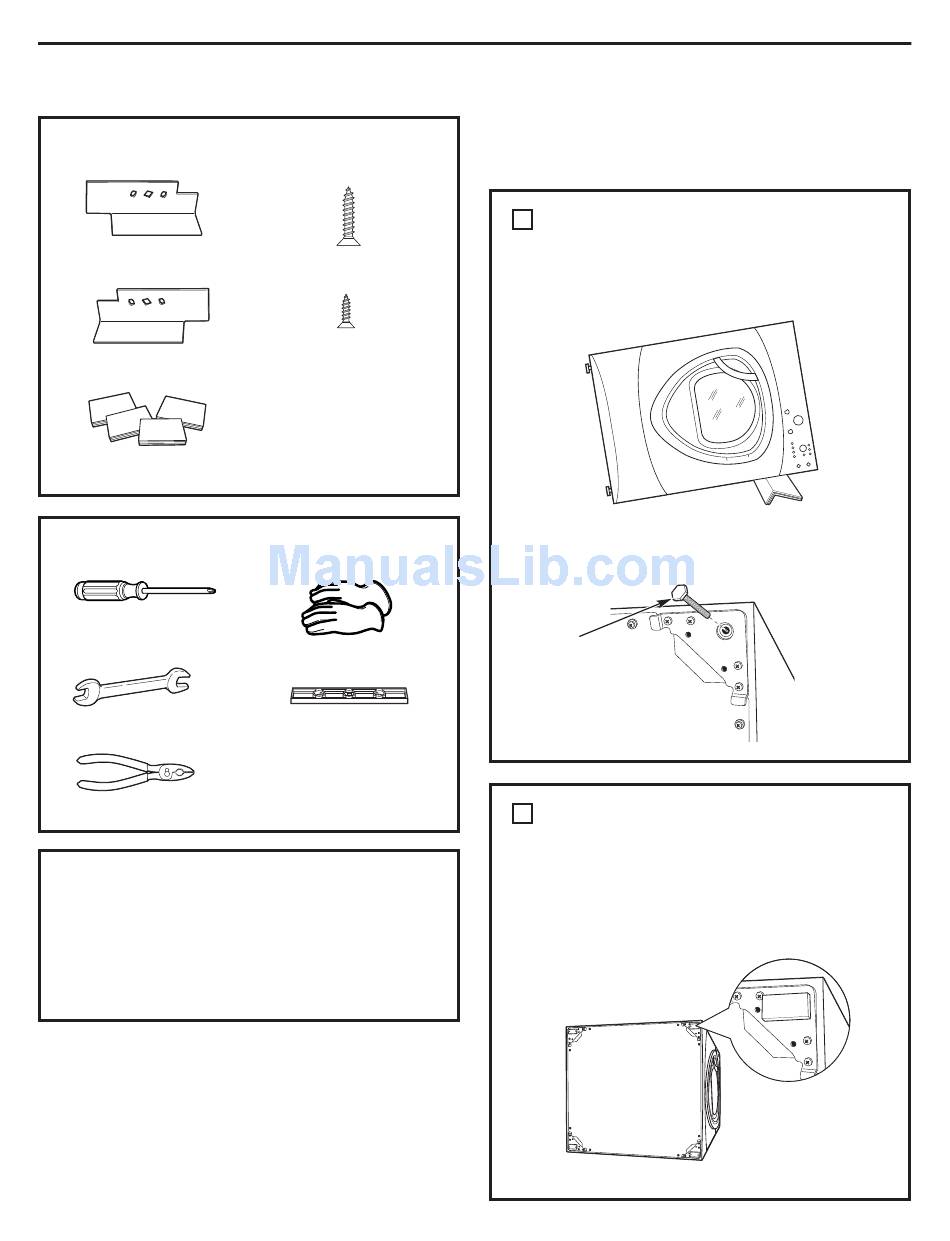 ManualsLib.com