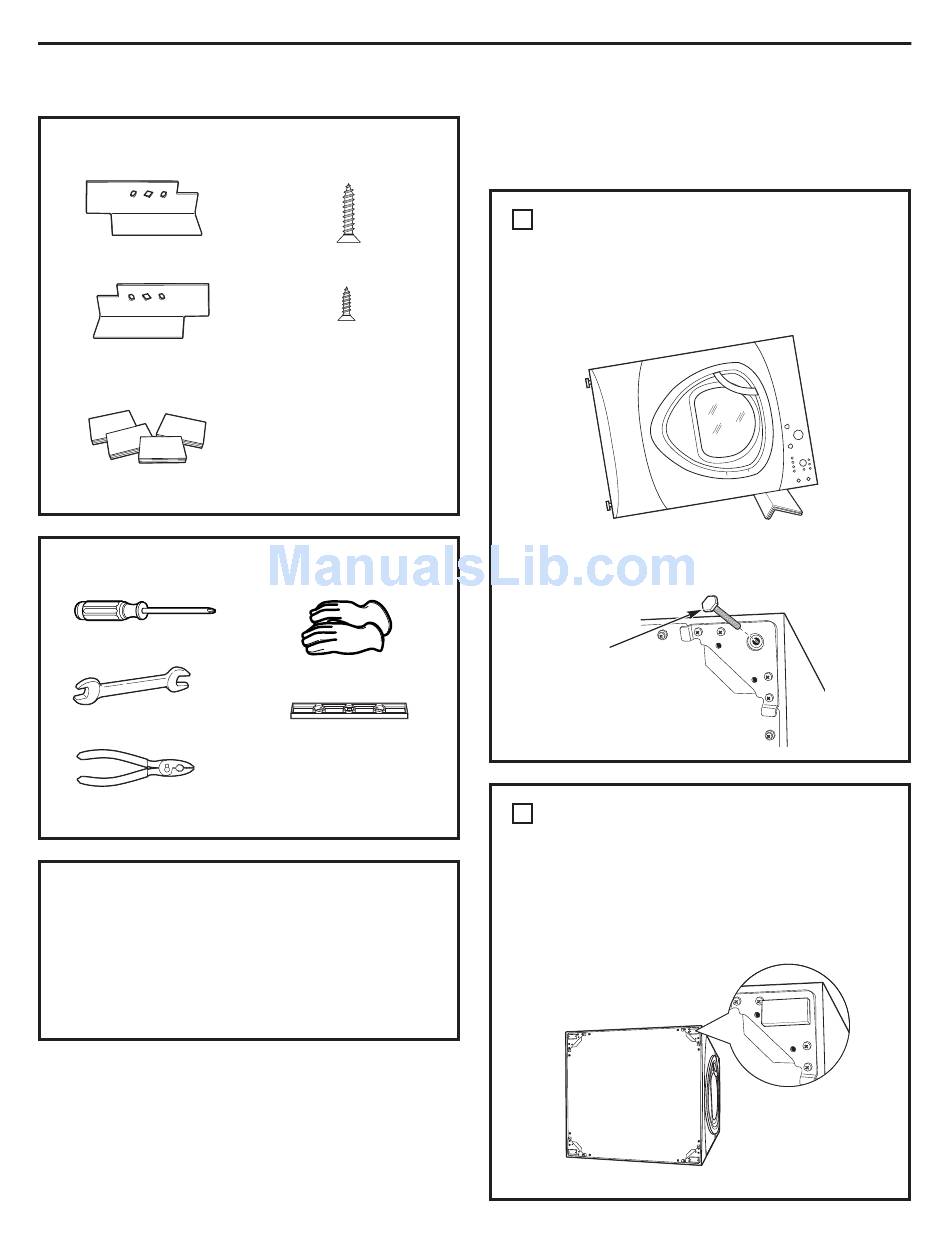 ManualsLib.com