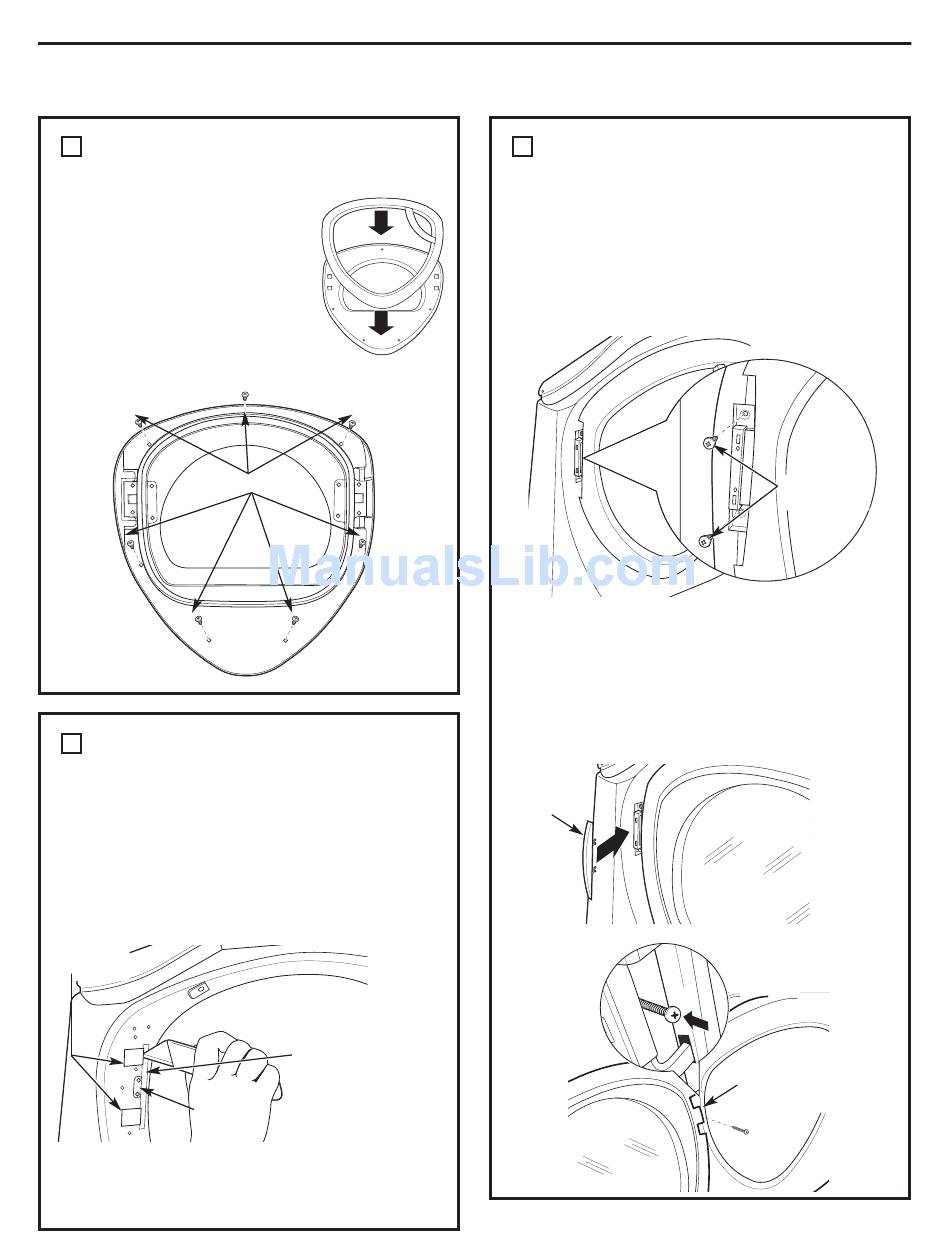 ManualsLib.com