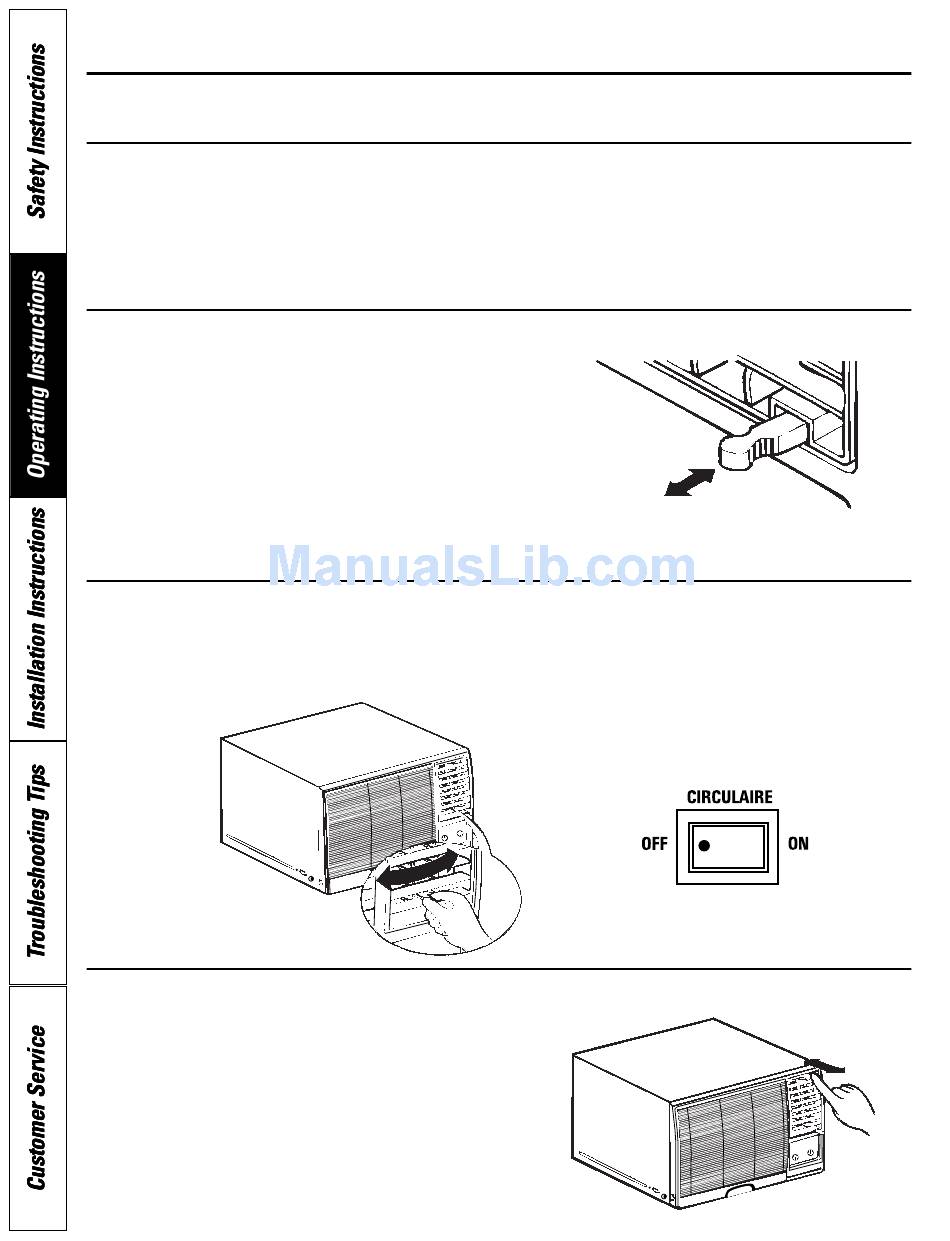 Safety Instructions

Operating Instructions

Installation Instructions

Troubleshooting Tips

Customer Service

ManualsLib.com

CIRCULAIRE

OFF

ON