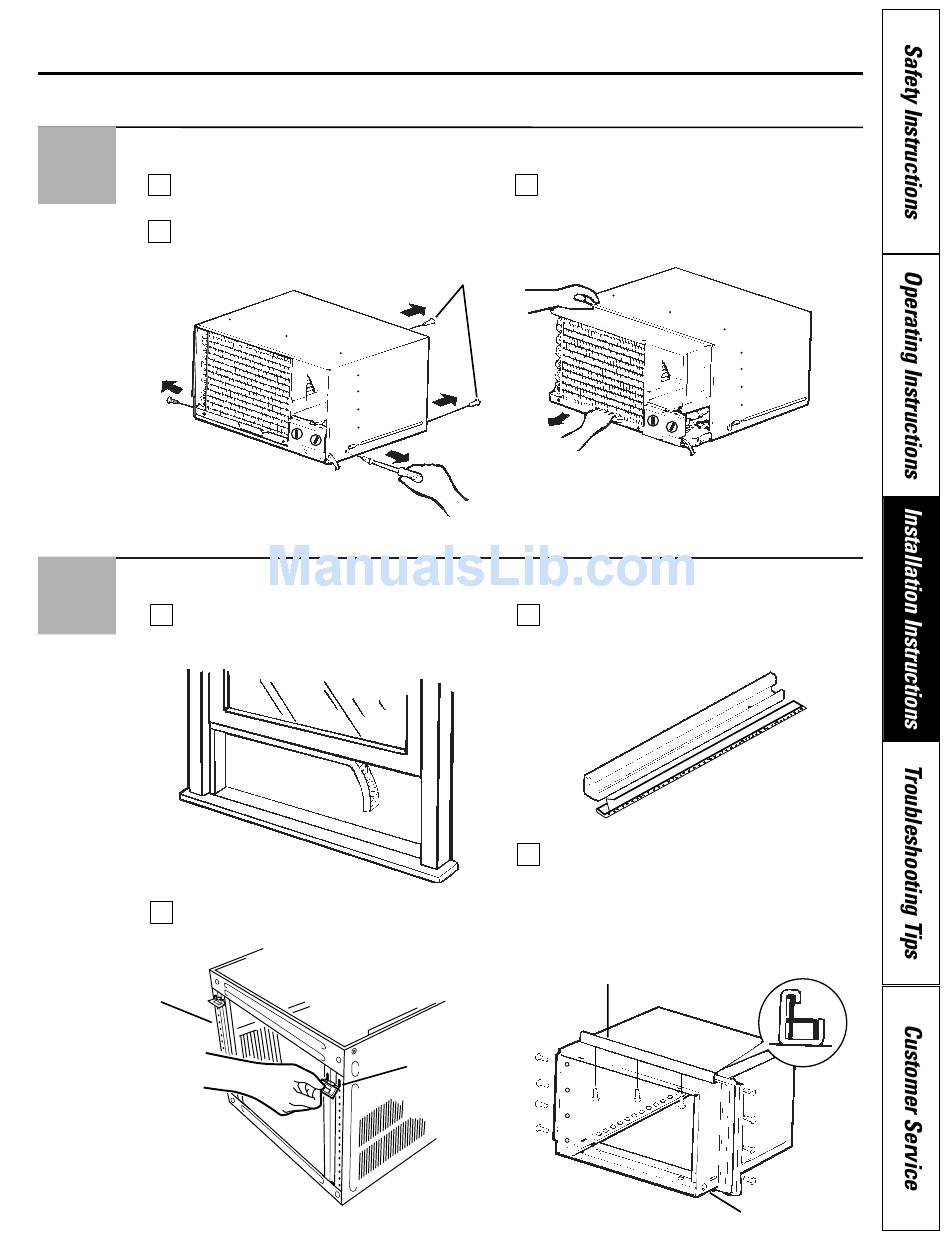 ManualsLib.com

Safety Instructions

Operating Instructions

Installation Instructions

Troubleshooting Tips

Customer Service