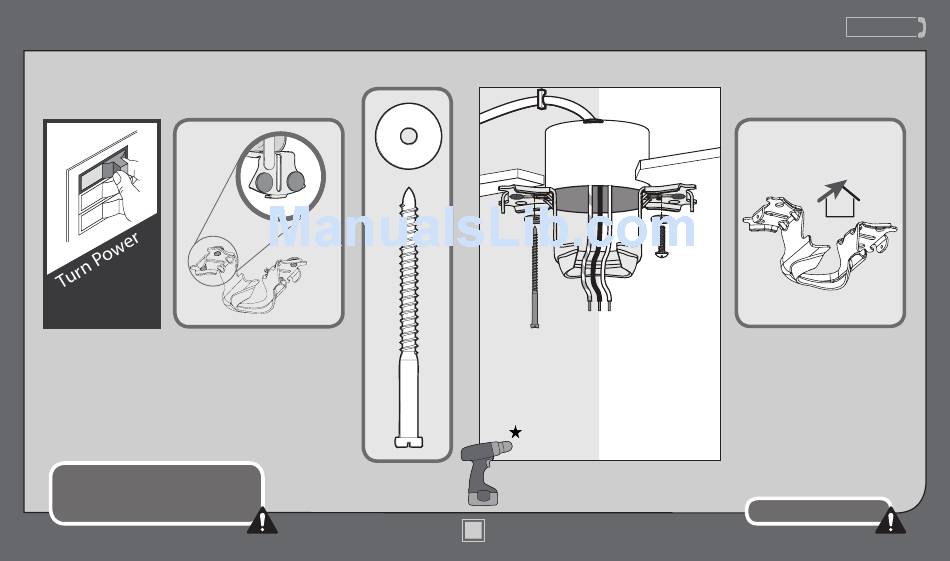 Turn Power

ManualsLib.com