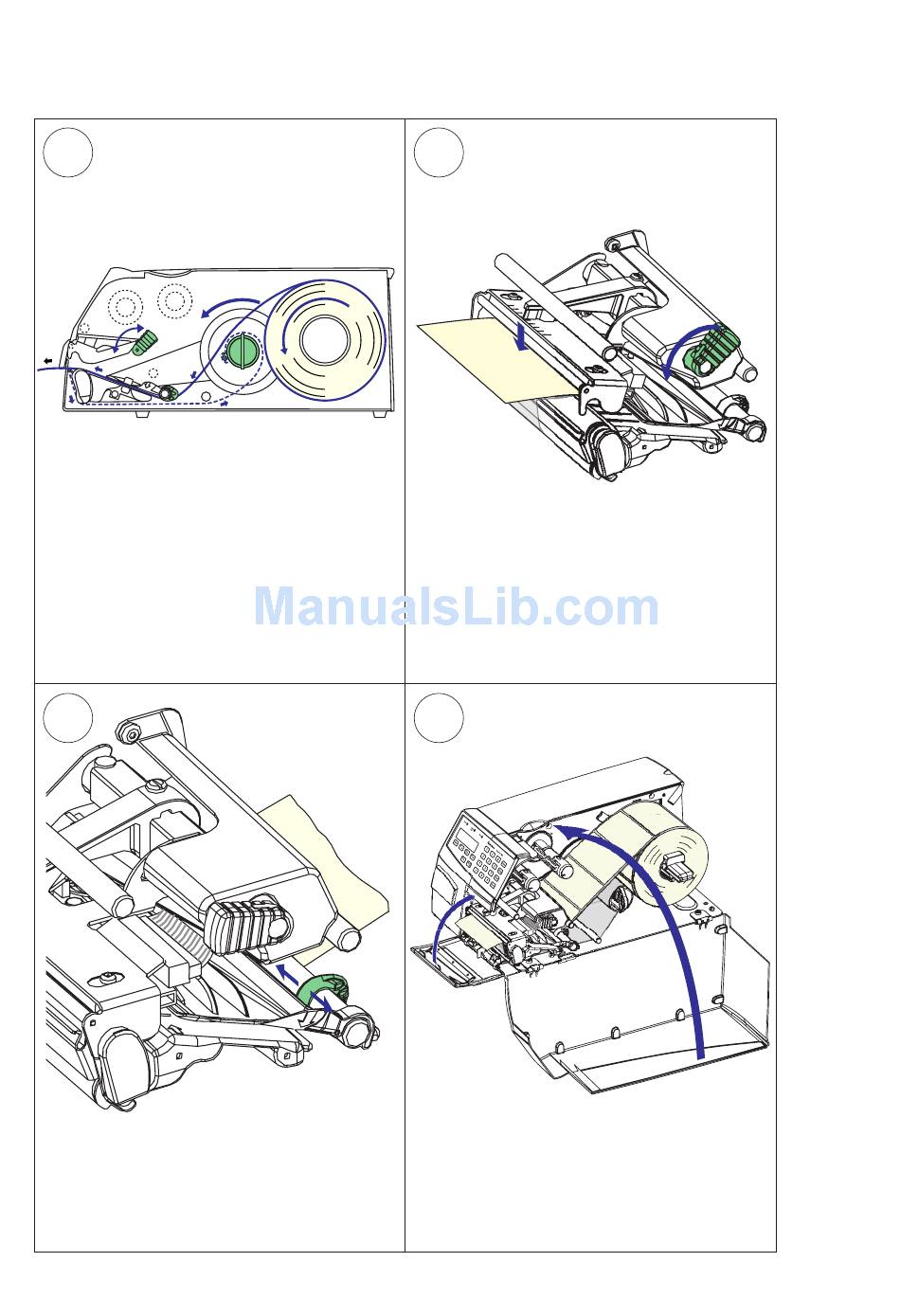 ManualsLib.com