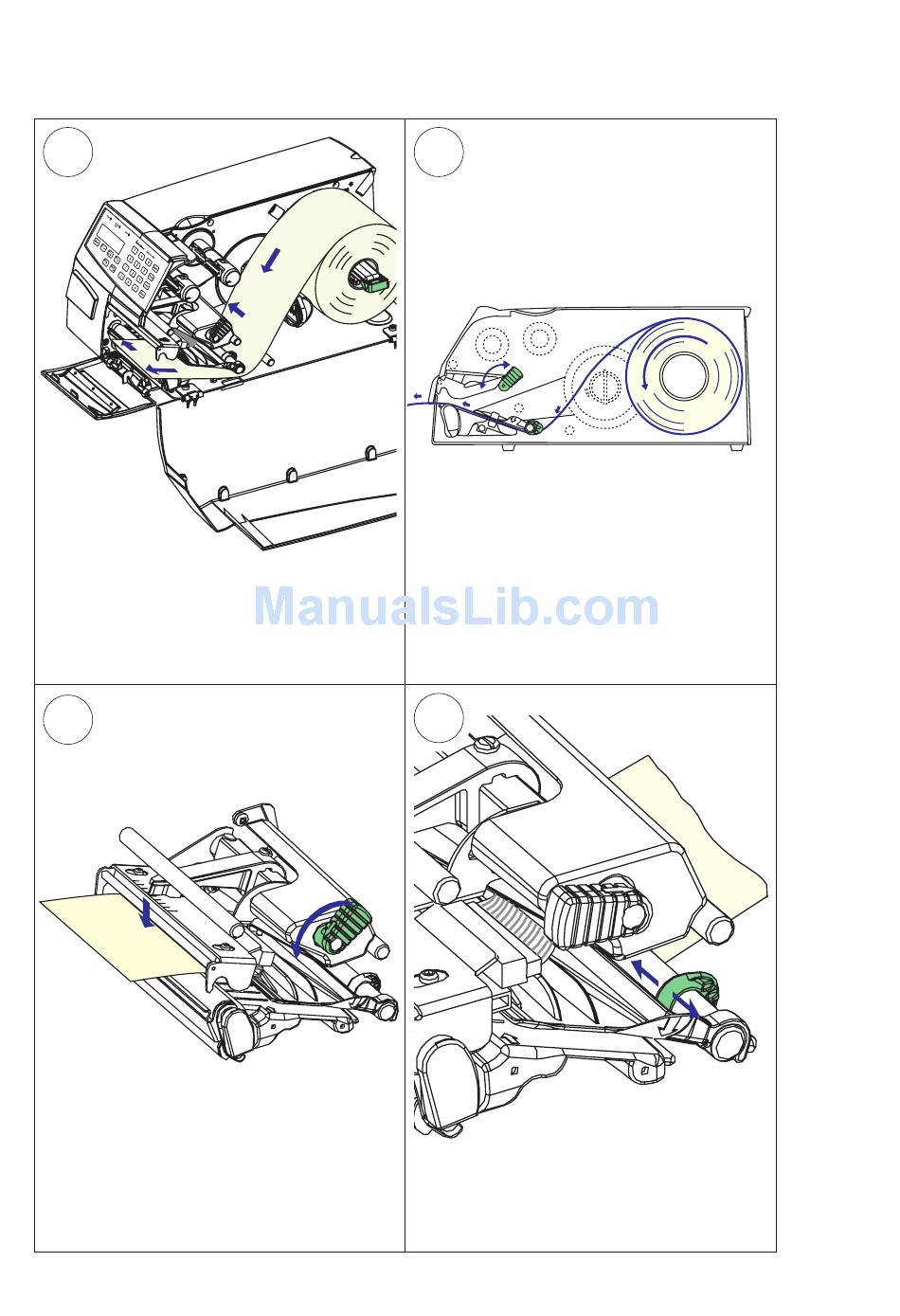 ManualsLib.com