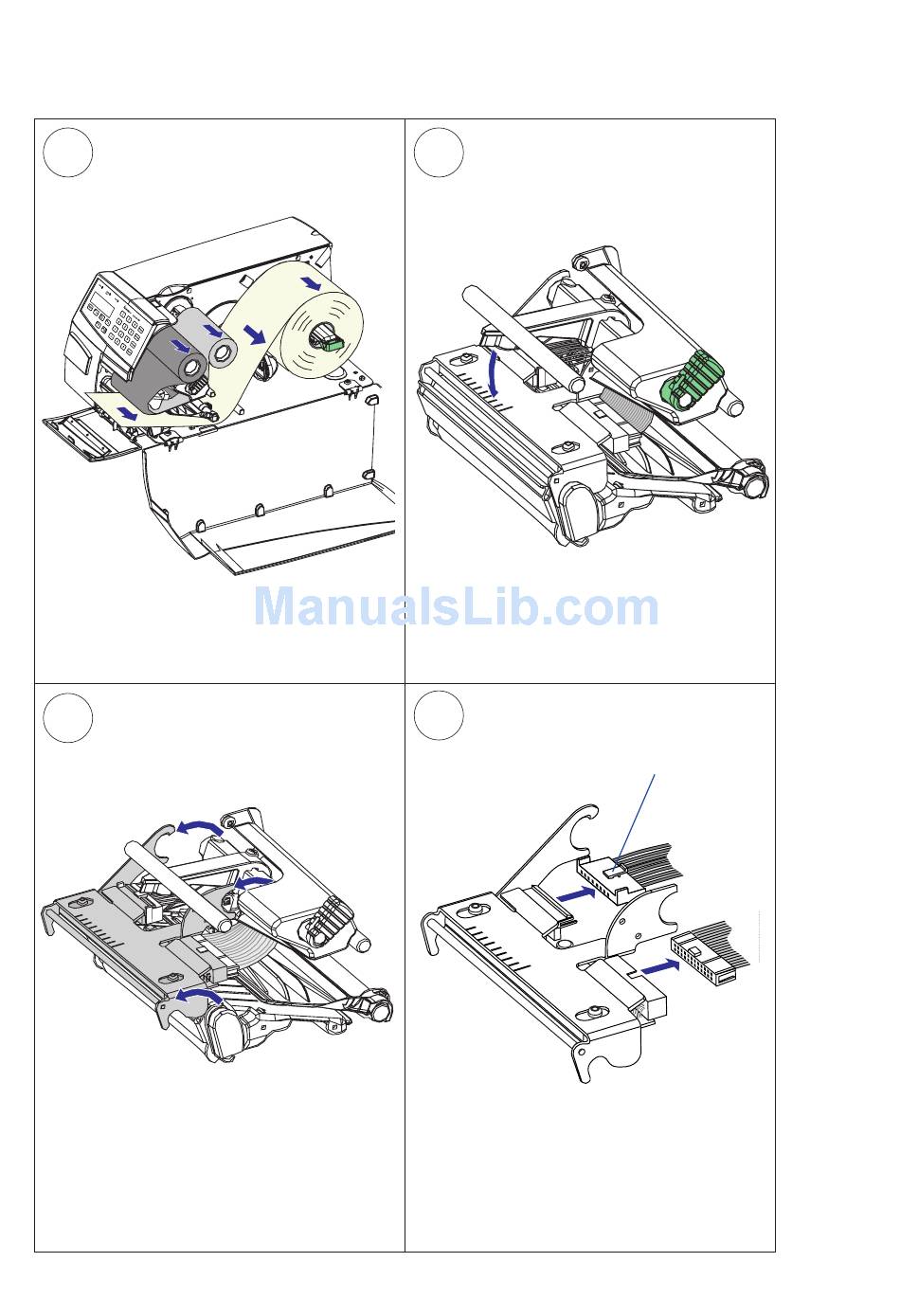 ManualsLib.com