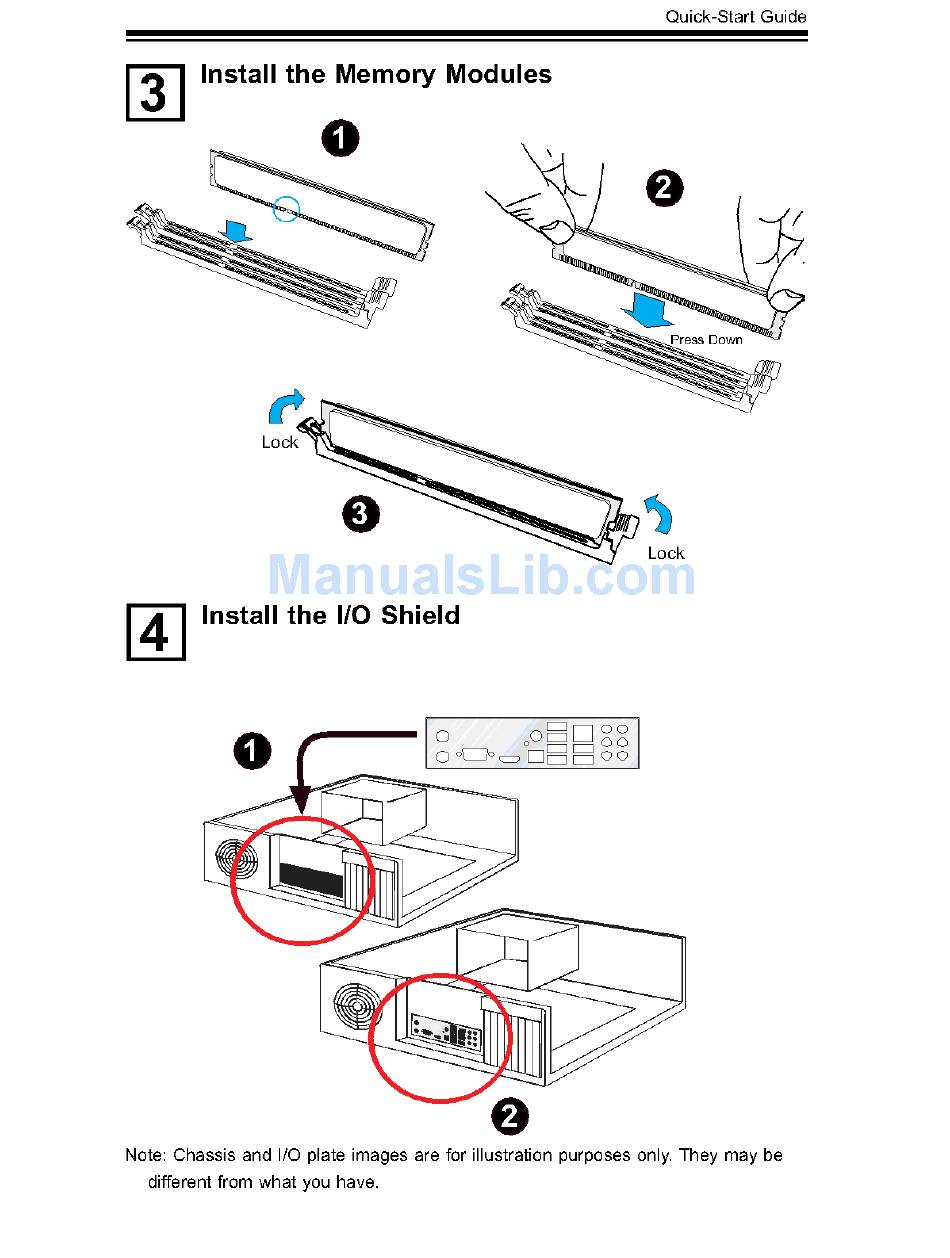 Quick-Start Guide

3 Install the Memory Modules

1

2

Press Down

Lock

3

Lock

ManualsLib.com

4 Install the I/O Shield

1

2

Note: Chassis and I/O plate images are for illustration purposes only. They may be different from what you have.