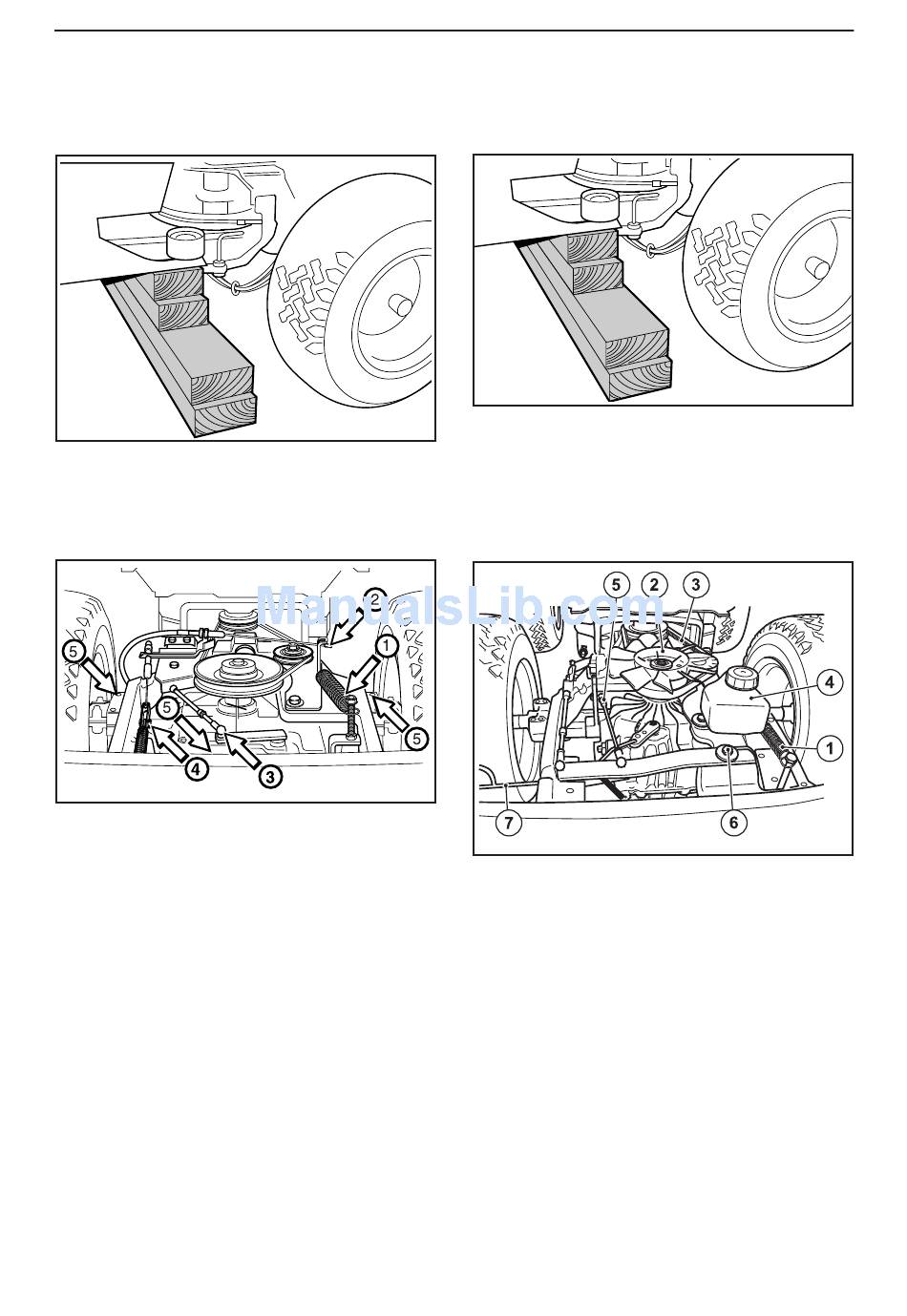 ManualsLib.com

5
2
1
5
5
4
3

5
2
3
4
1
7
6