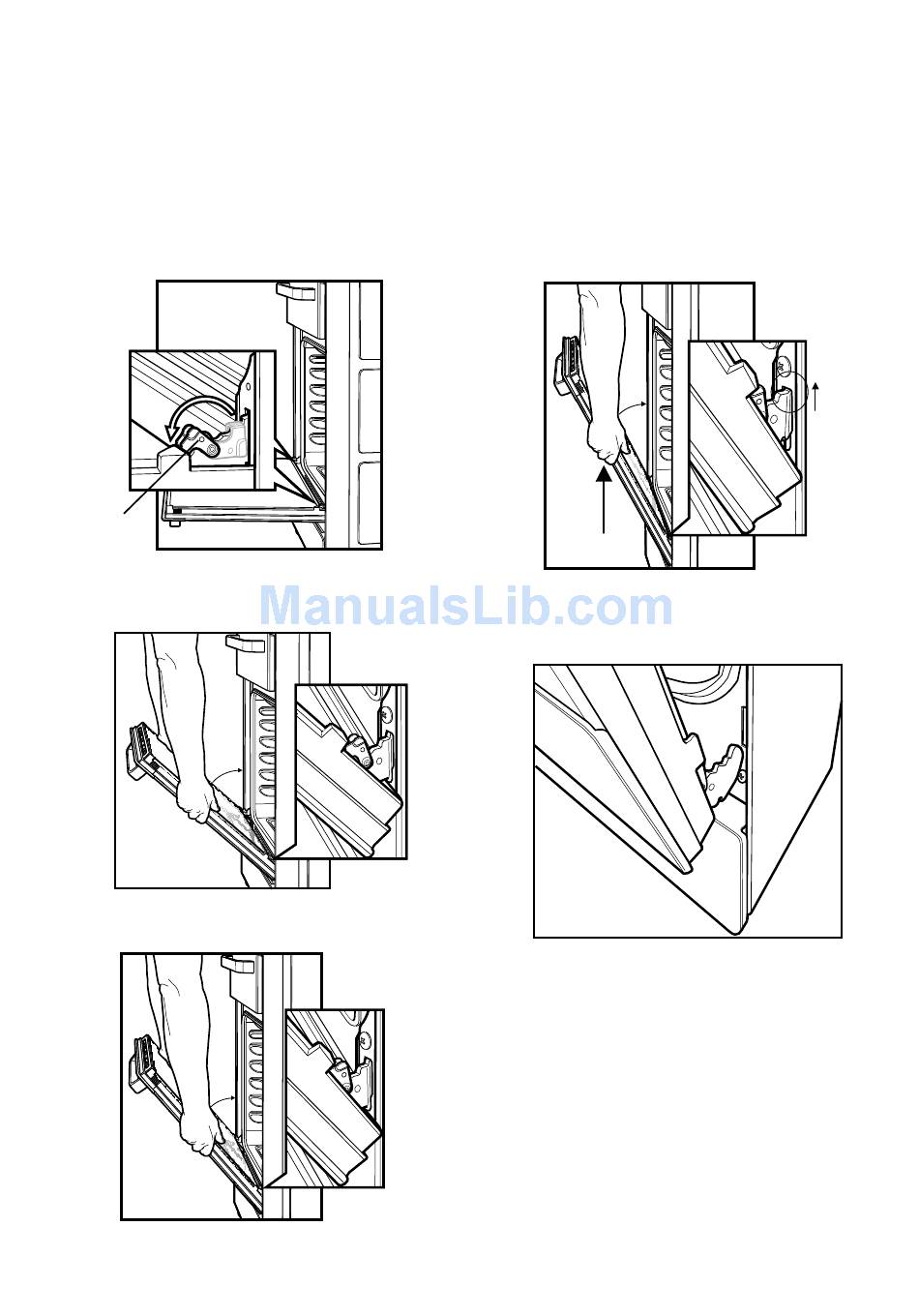 ManualsLib.com