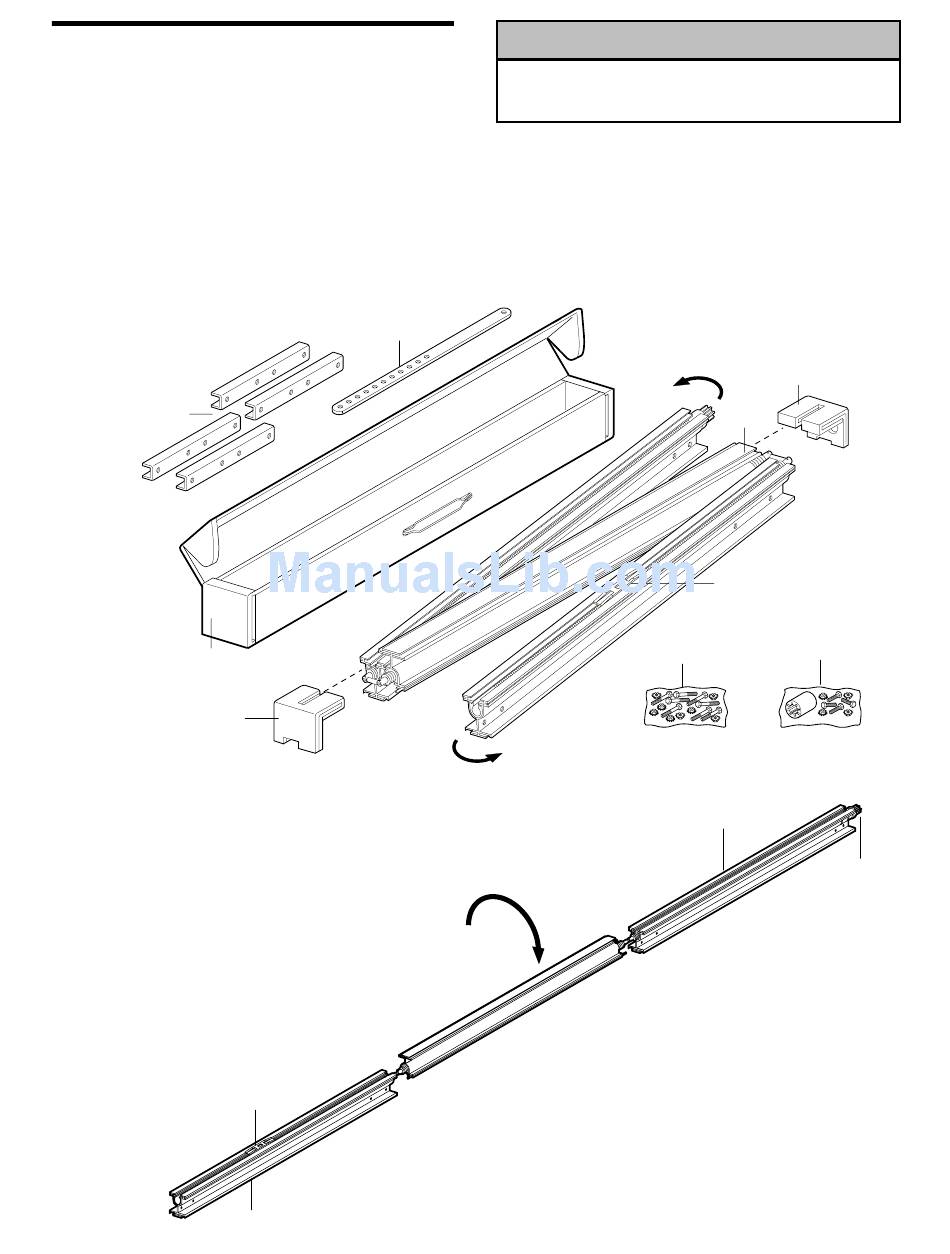 ManualsLib.com