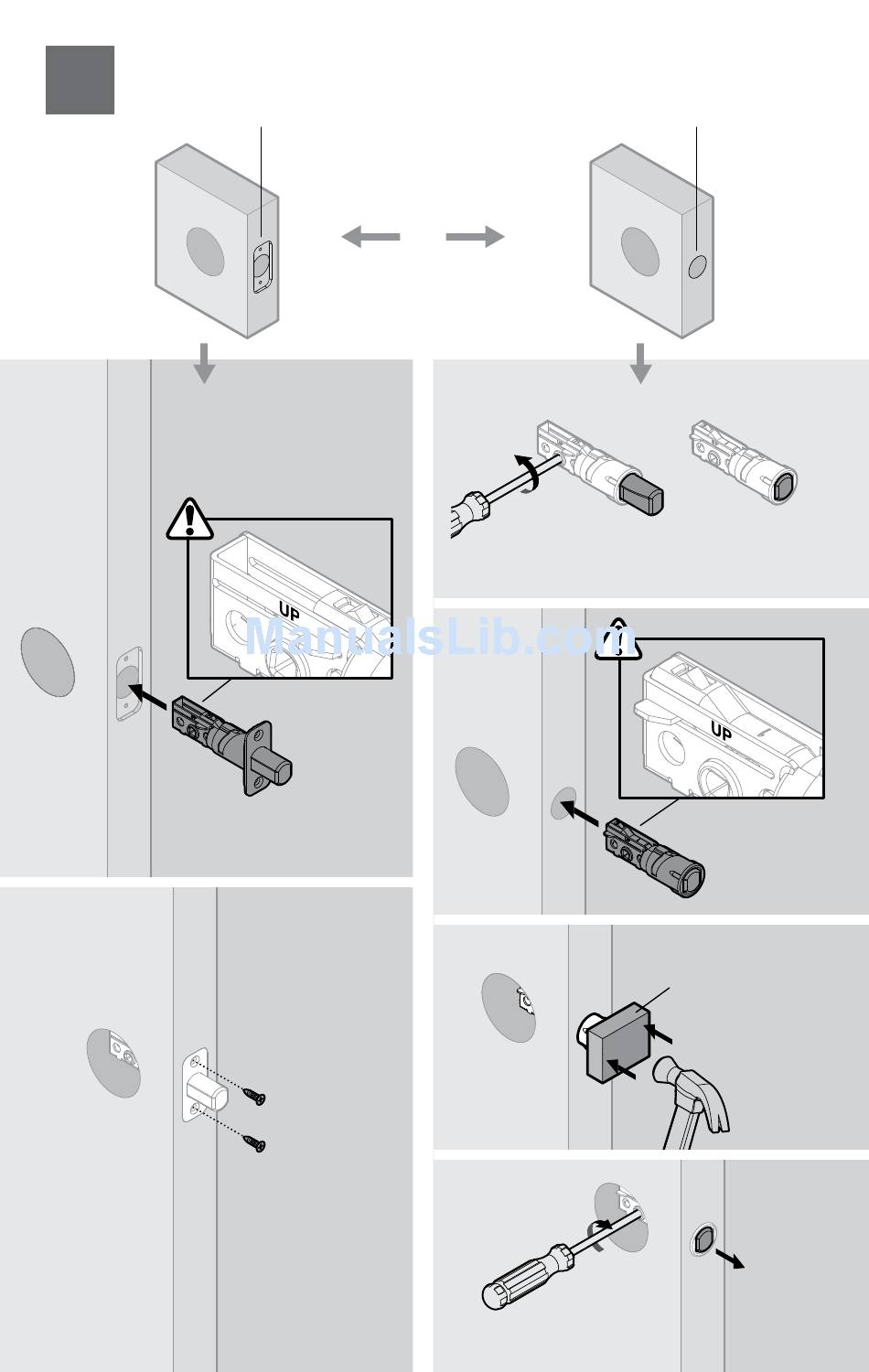 UP

ManualsLib.com

UP