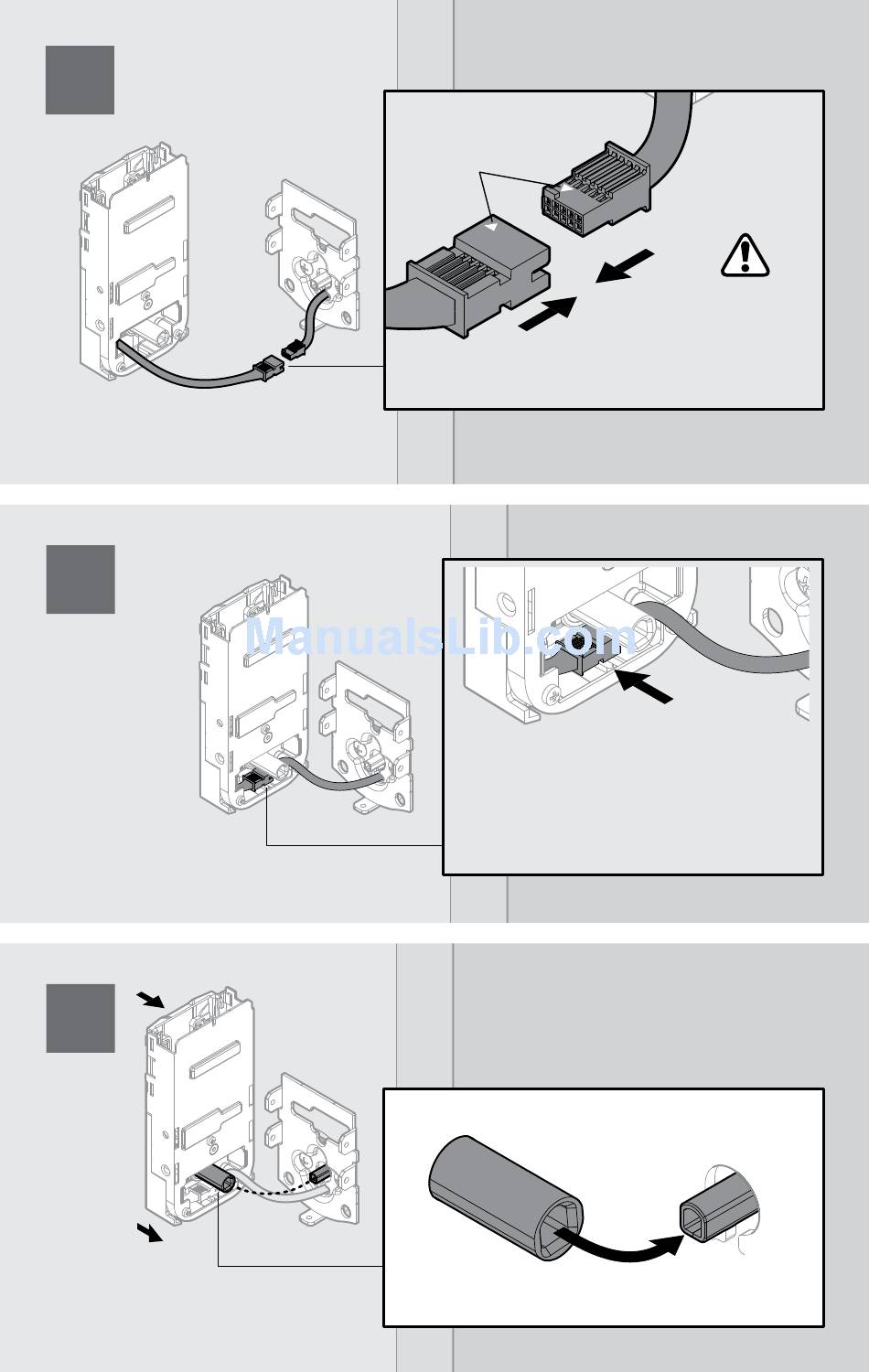 ManualsLib.com