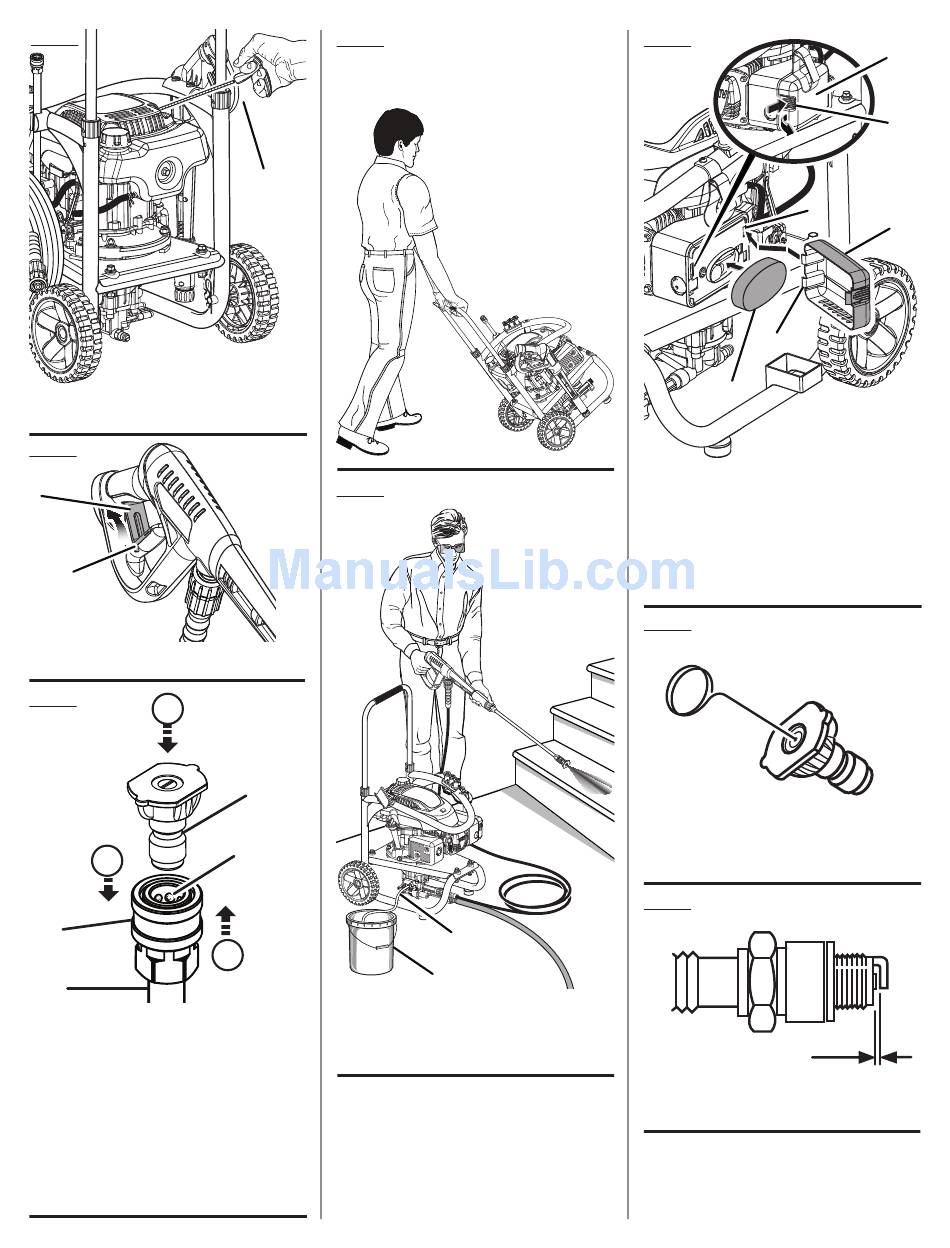 ManualsLib.com