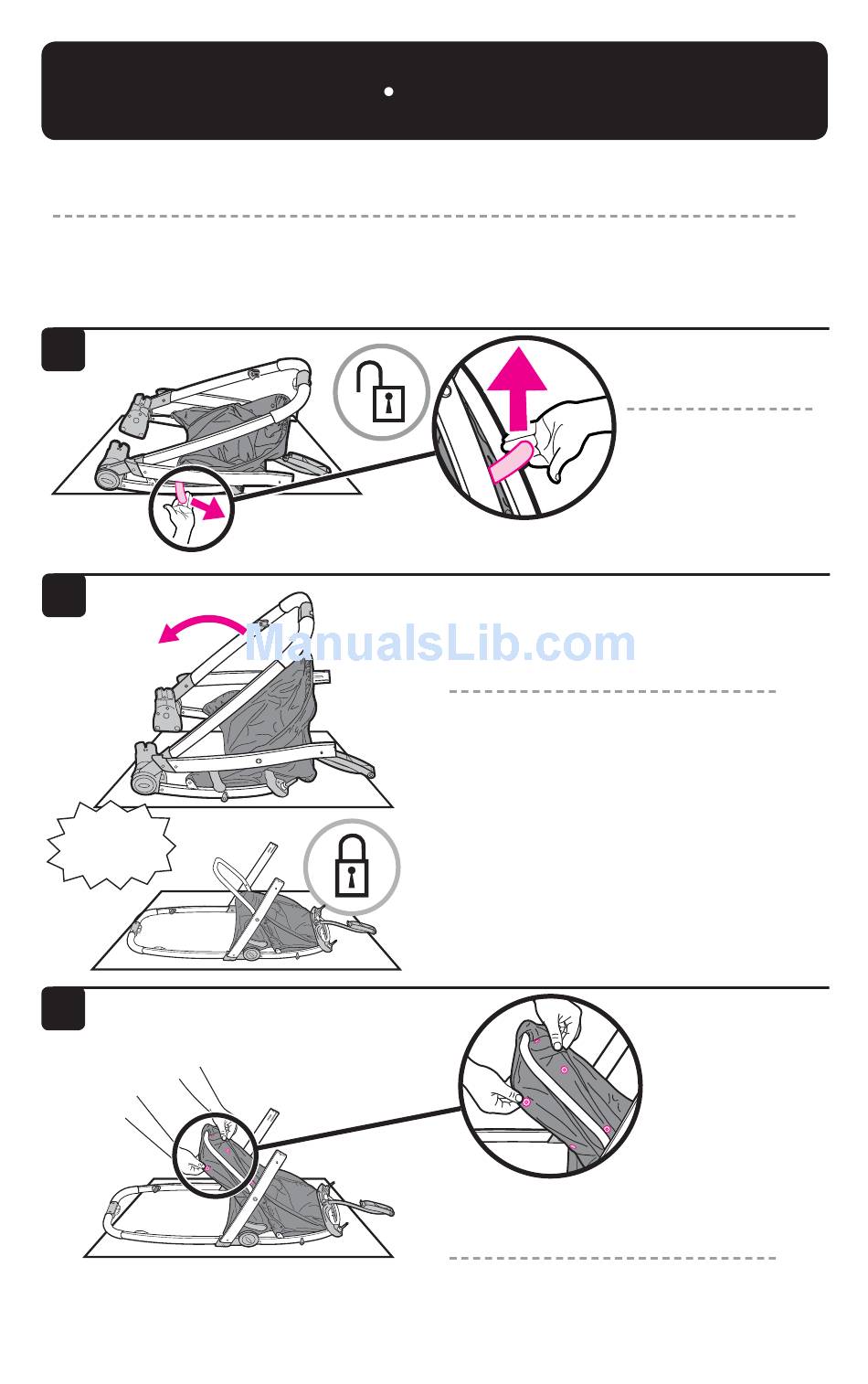 ManualsLib.com