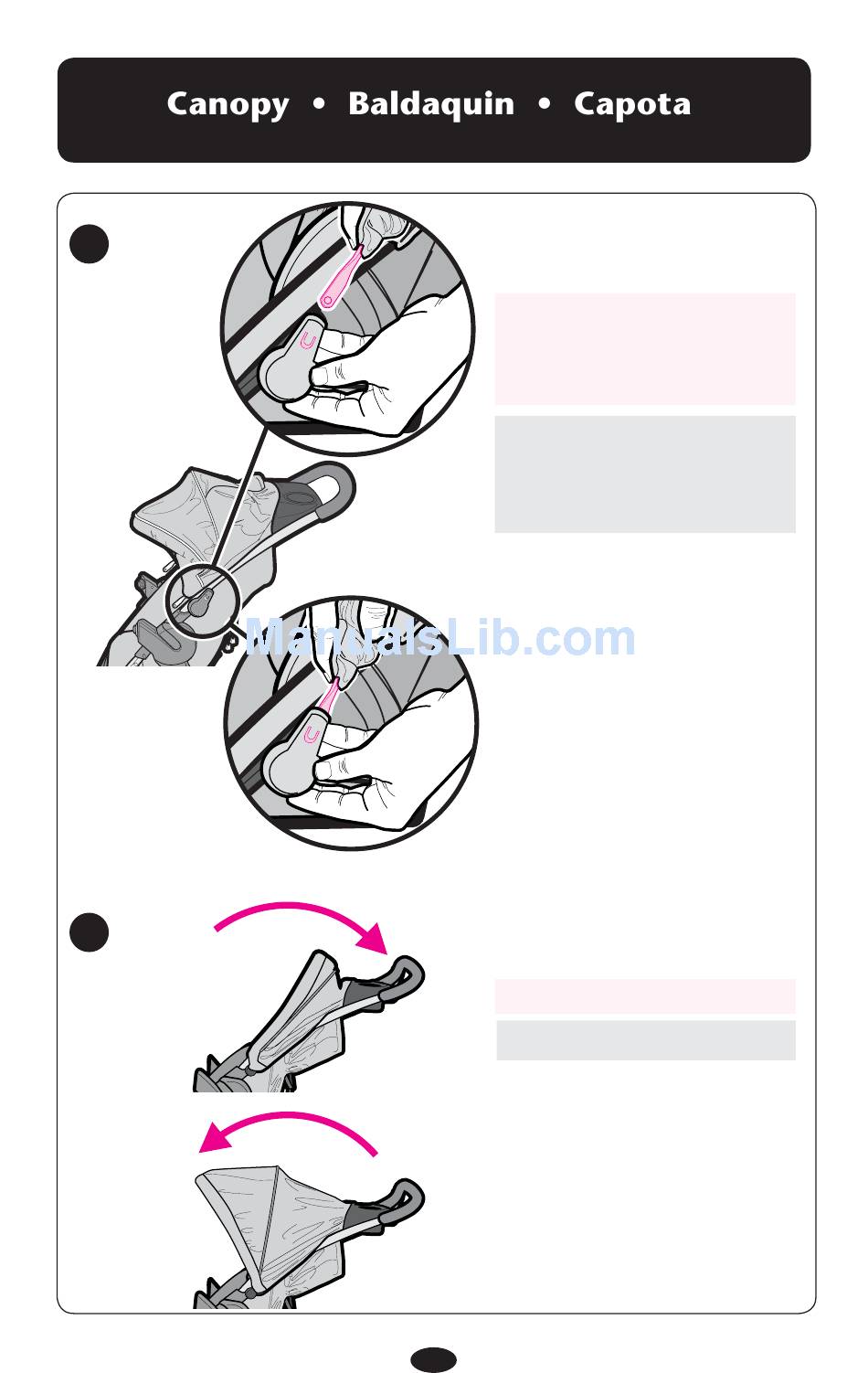 Canopy • Baldaquin • Capota

ManualsLib.com