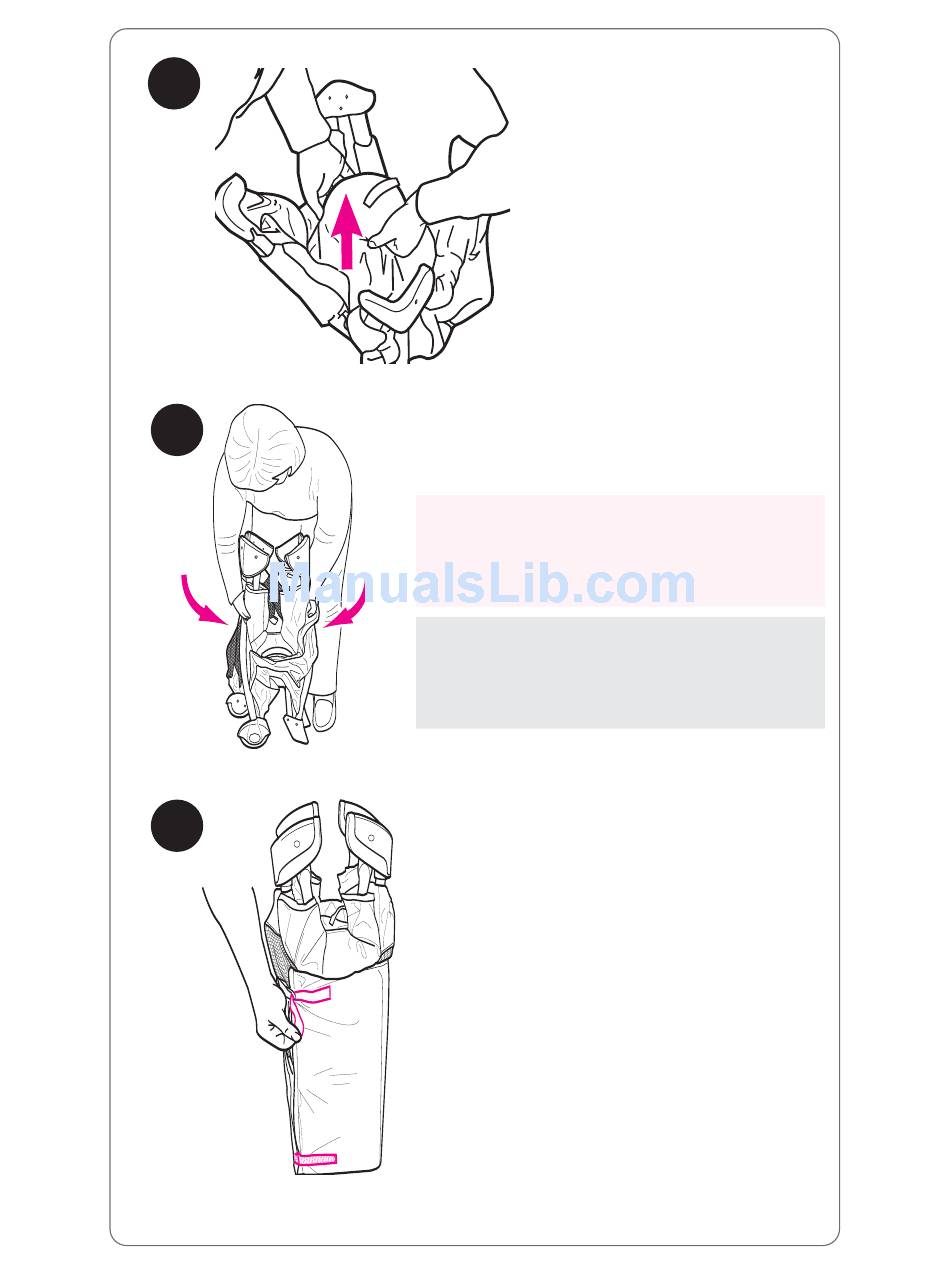 ManualsLib.com