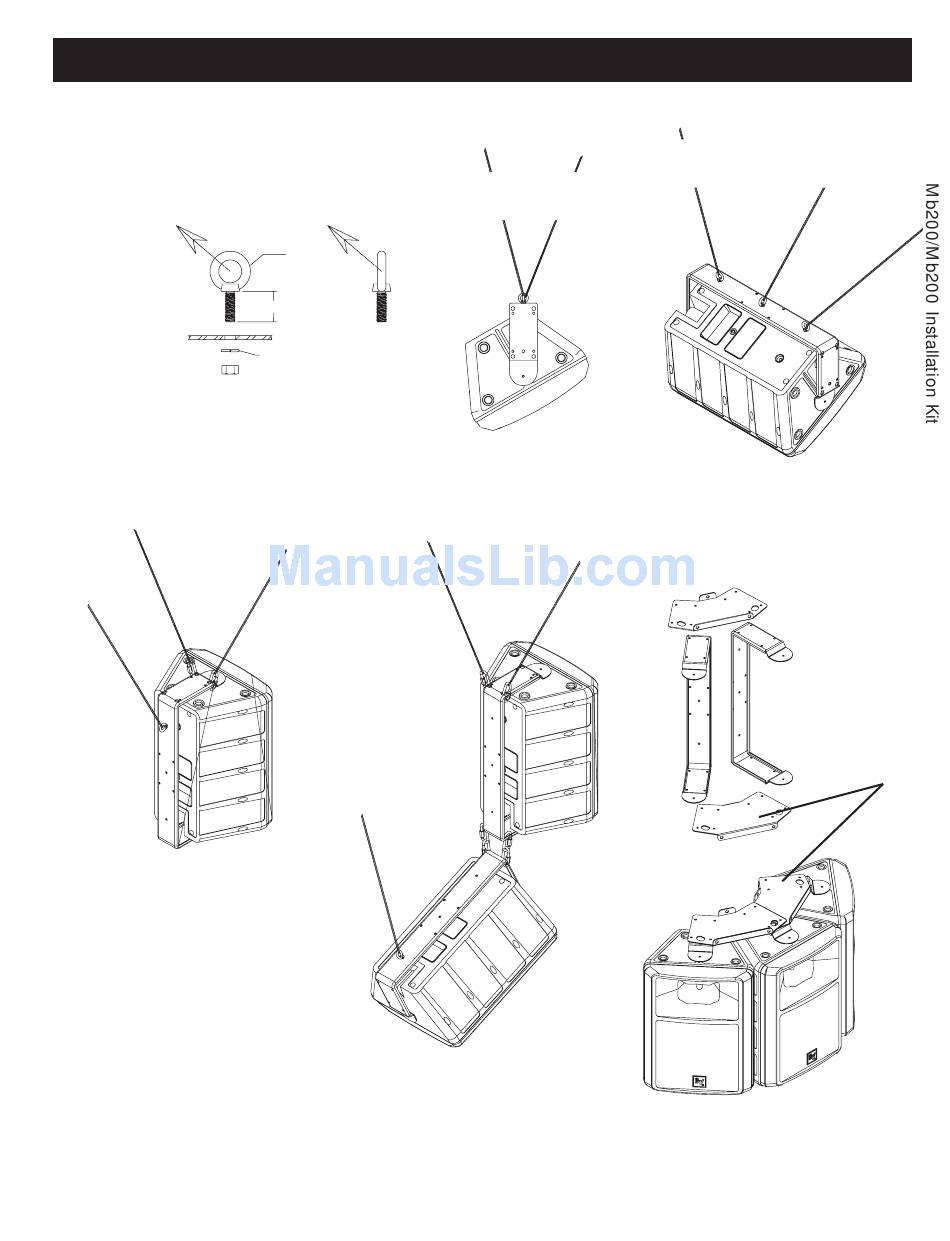 Mb200/Mb200 Installation Kit

ManualsLib.com