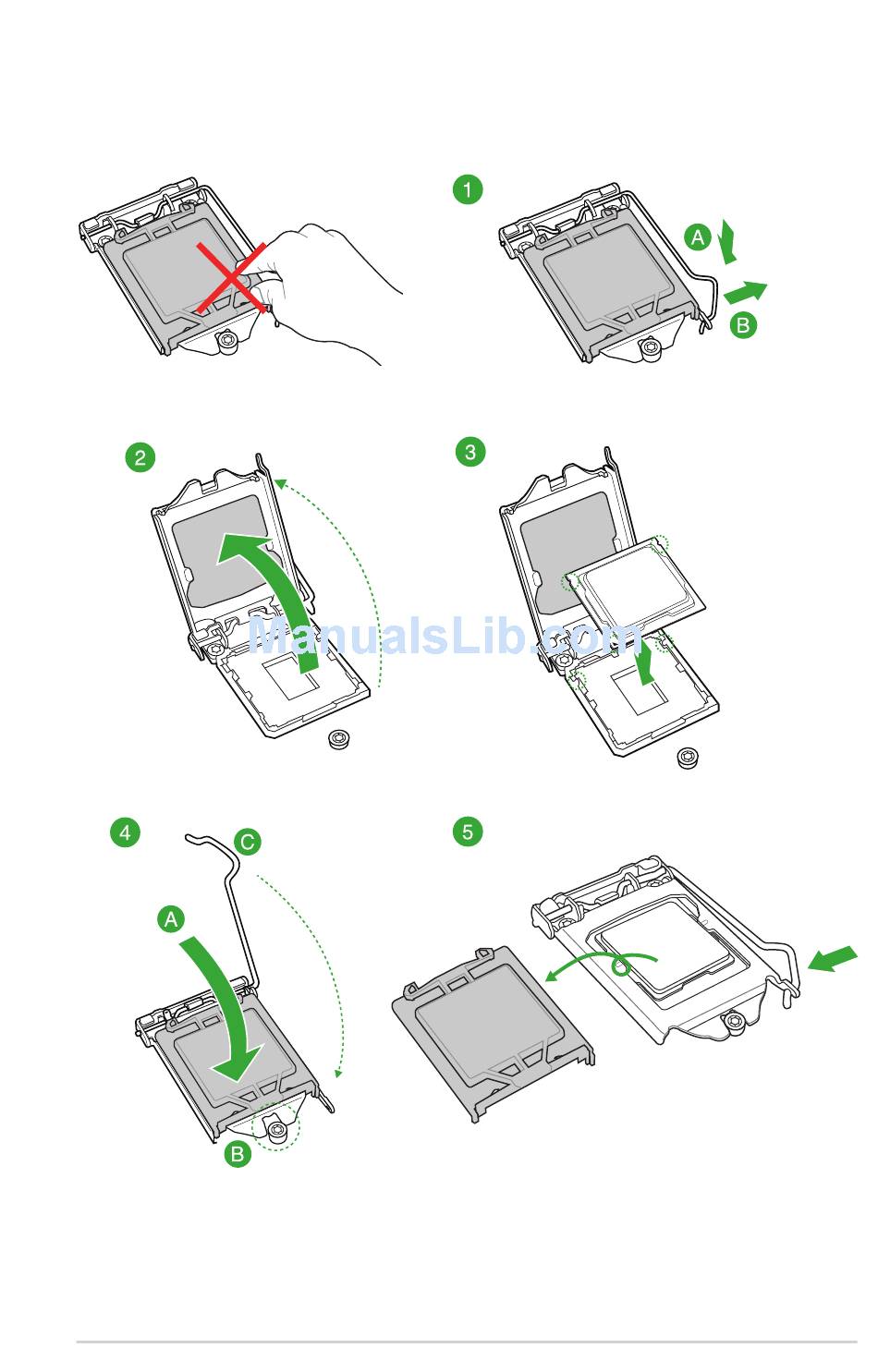 1

A

B

2

3

ManualsLib.com

4

C

A

B

5