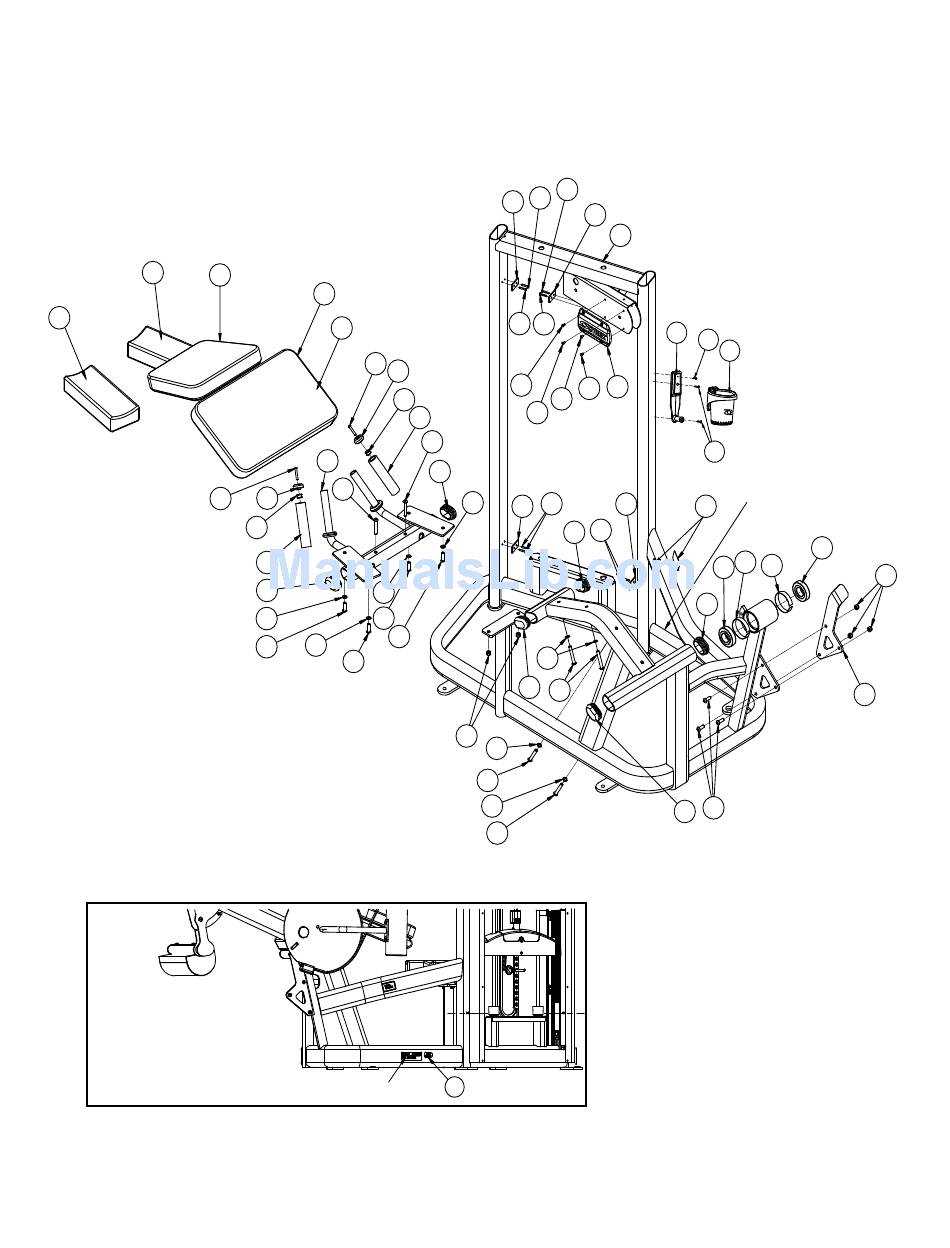 ManualsLib.com