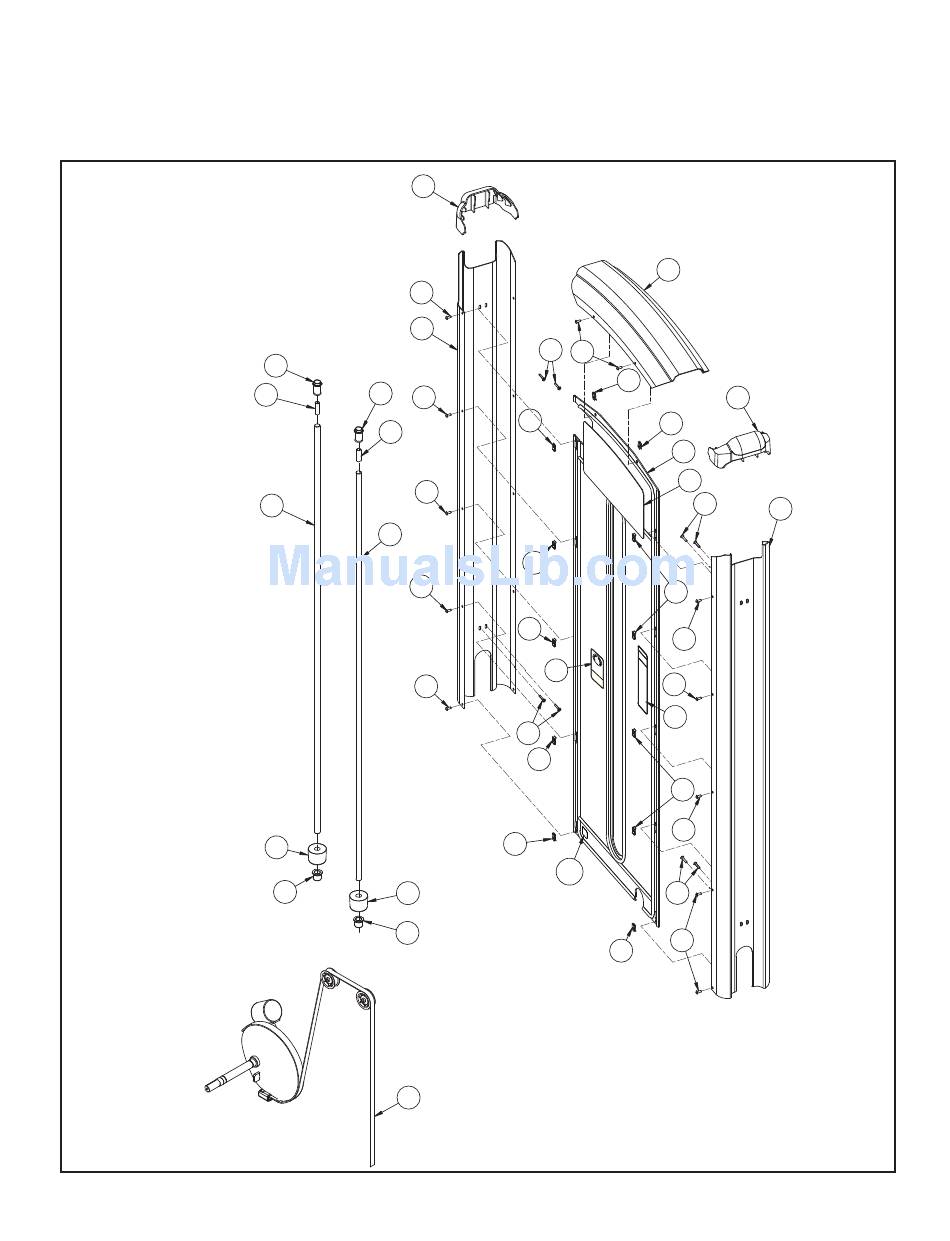 ManualsLib.com