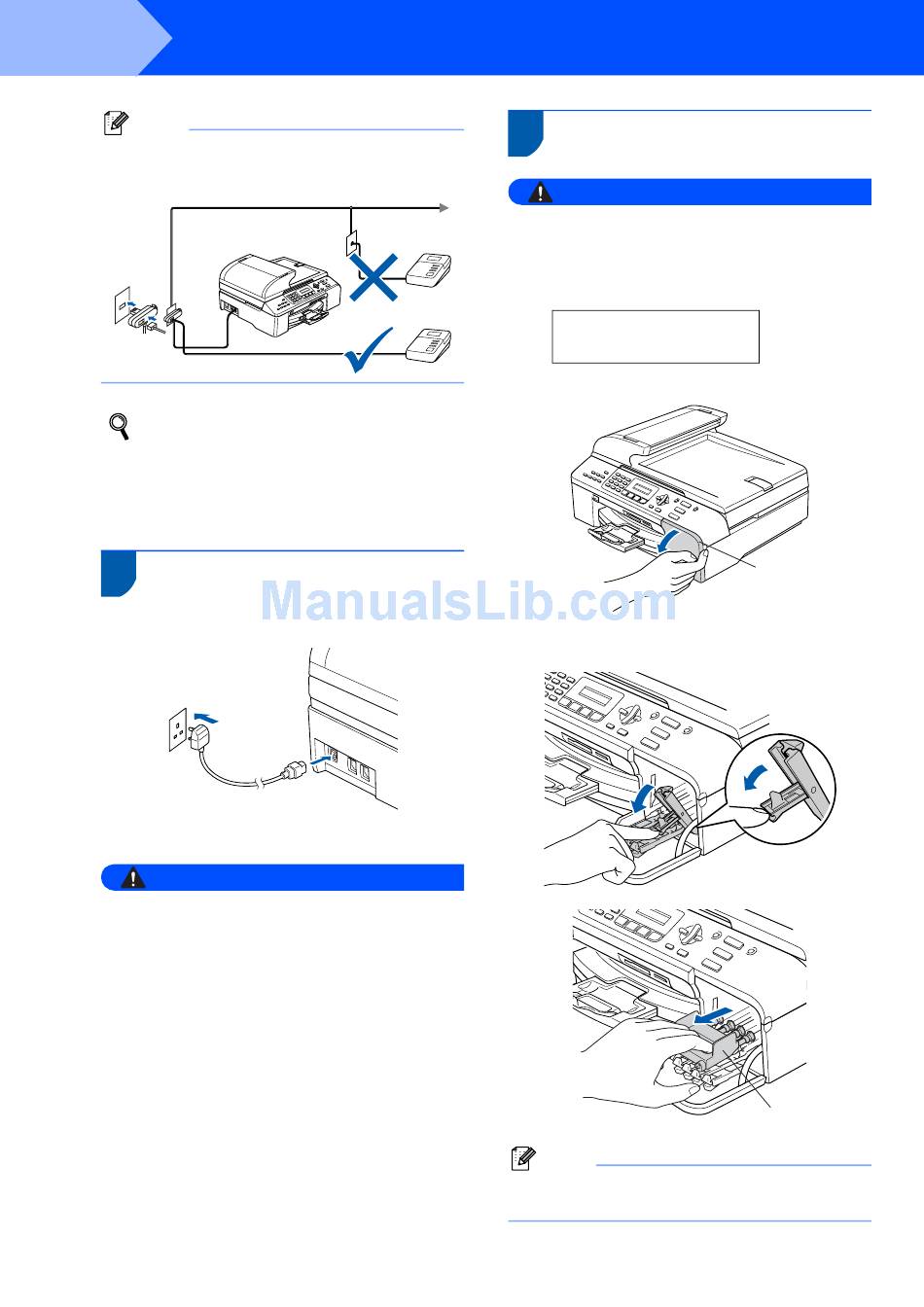 ManualsLib.com