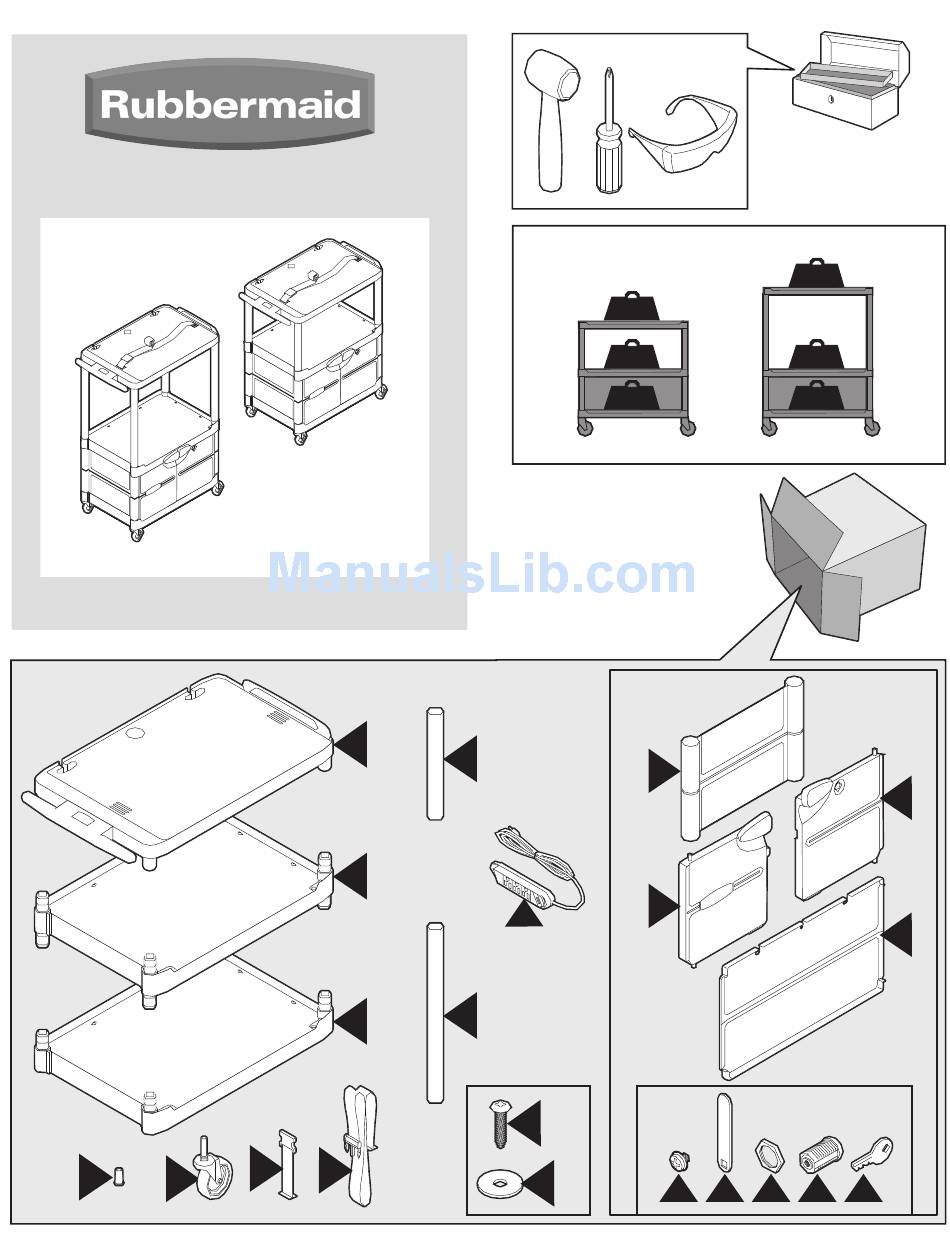 Rubbermaid

ManualsLib.com