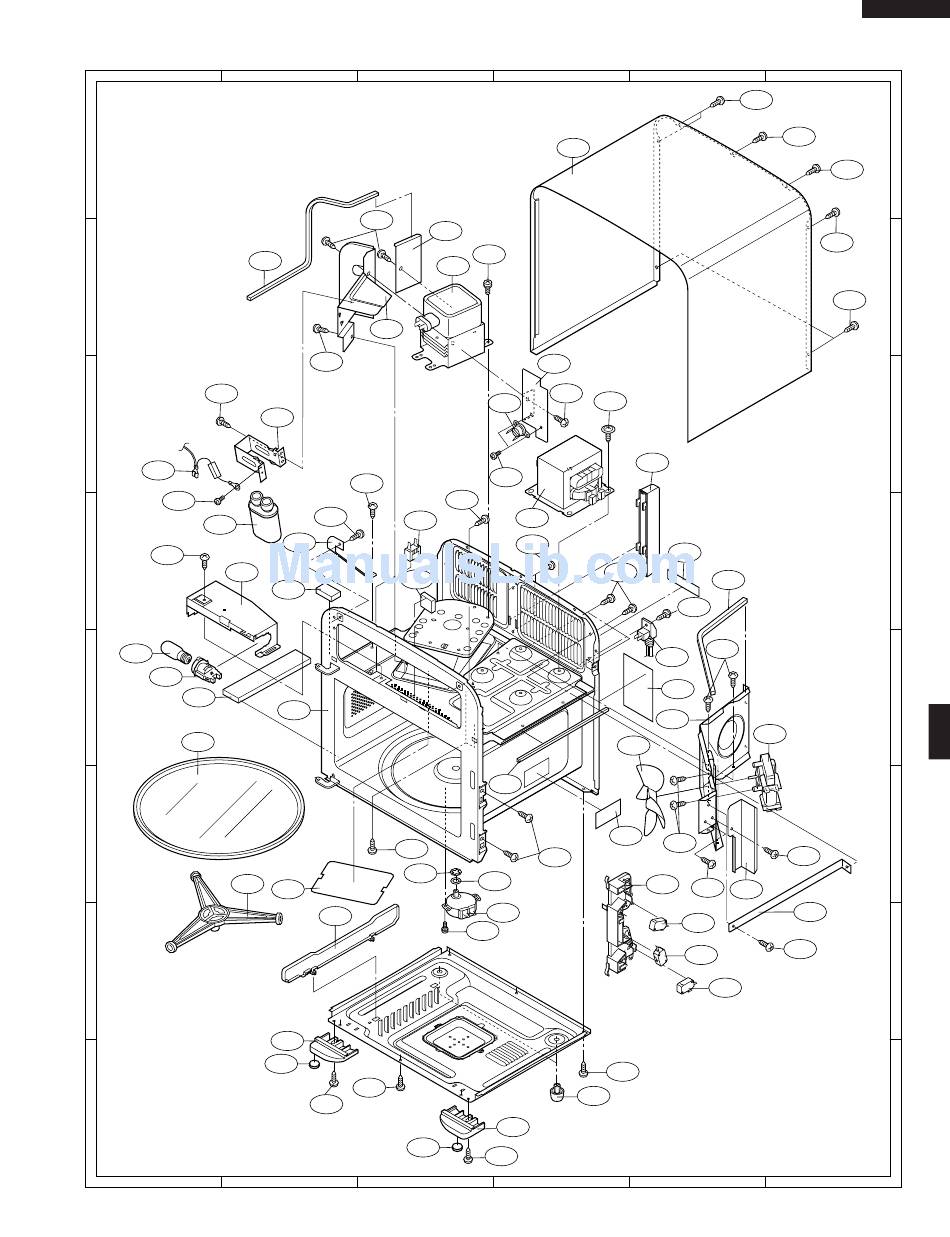 ManualsLib.com