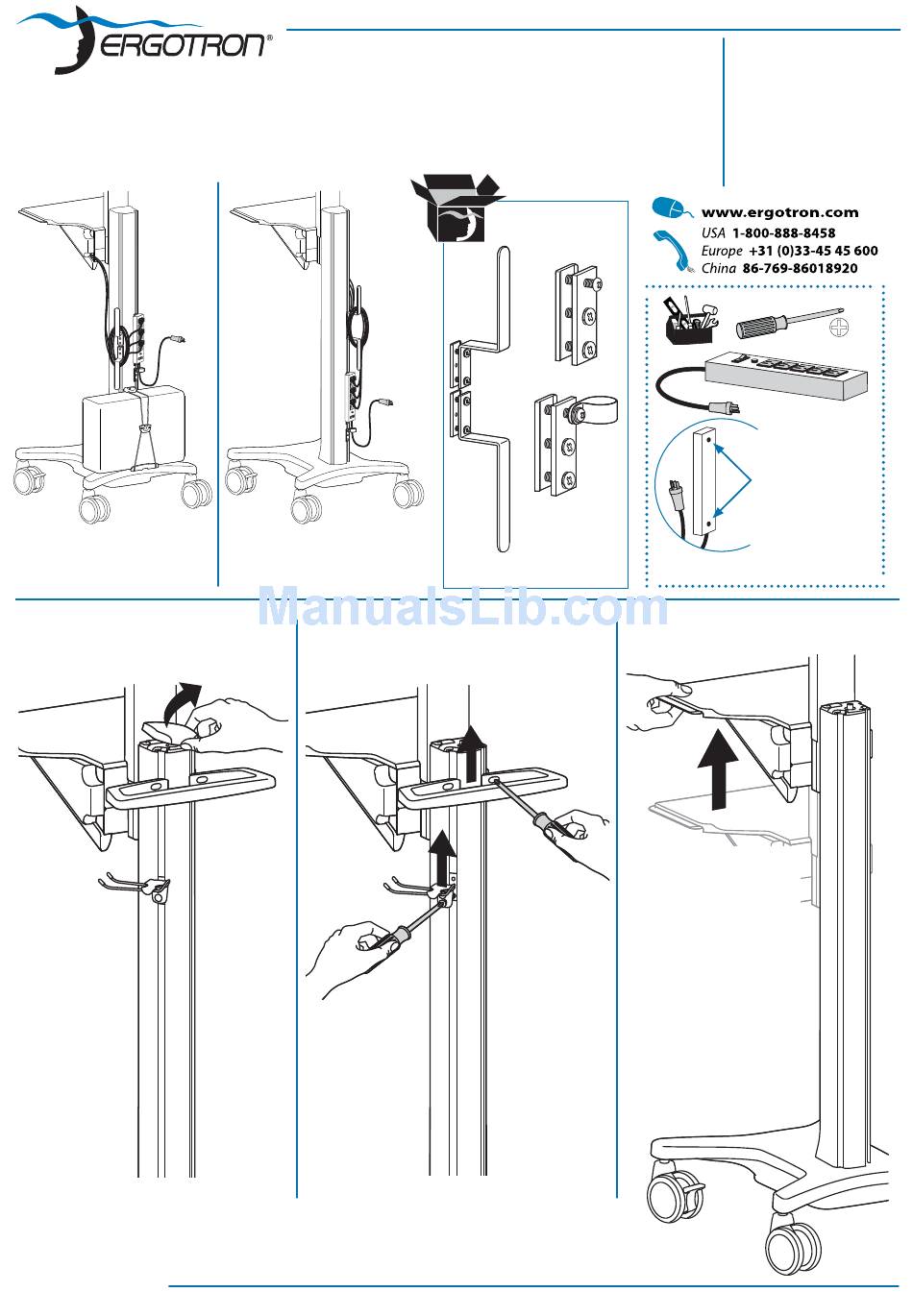 ERGOTRON®

www.ergotron.com
USA 1-800-888-8458
Europe +31 (0)33-45 45 600
China 86-769-86018920

ManualsLib.com